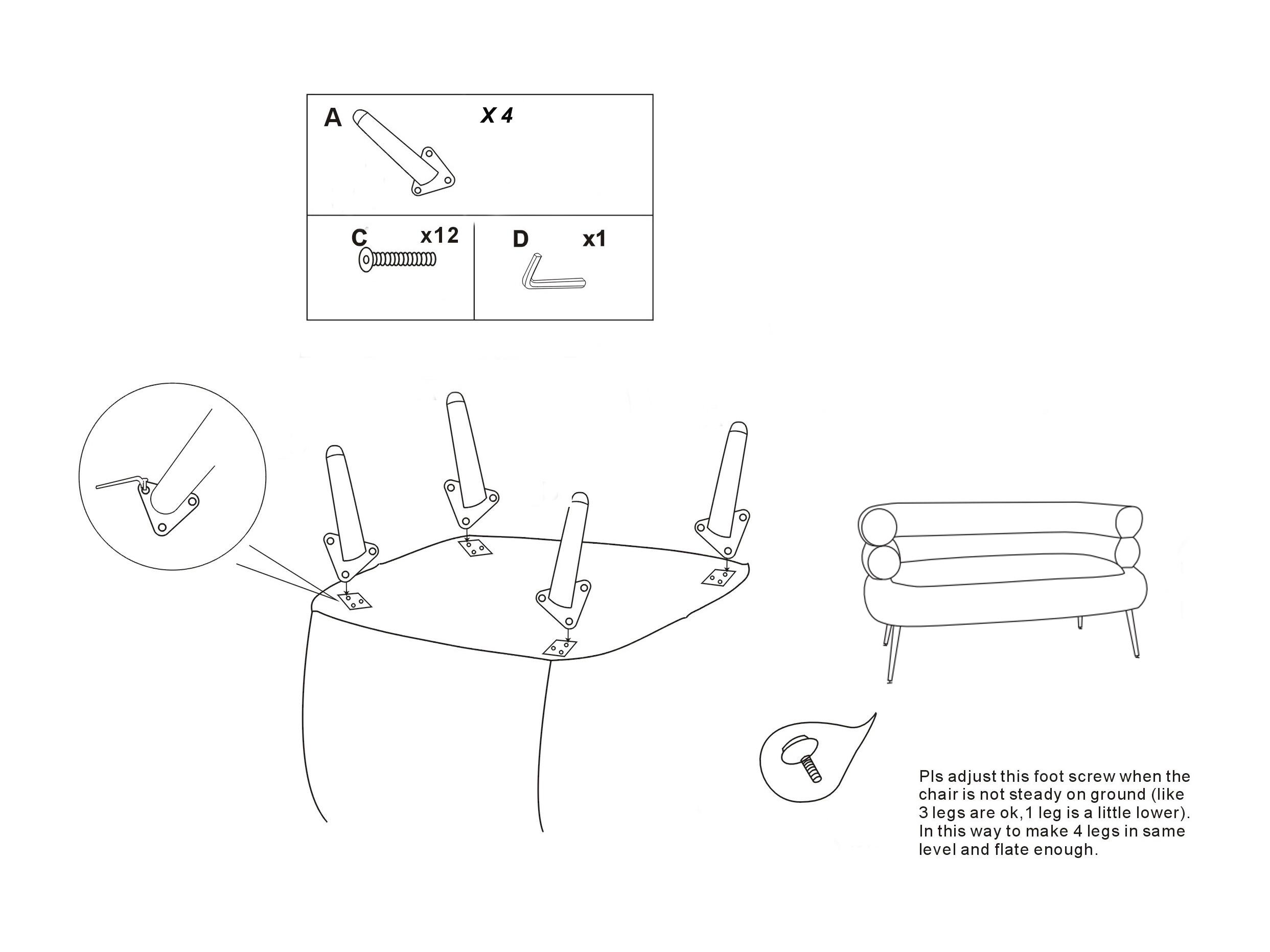 A X 4

C x12

D x1

Pls adjust this foot screw when the chair is not steady on ground (like 3 legs are ok,1 leg is a little lower). In this way to make 4 legs in same level and flate enough.