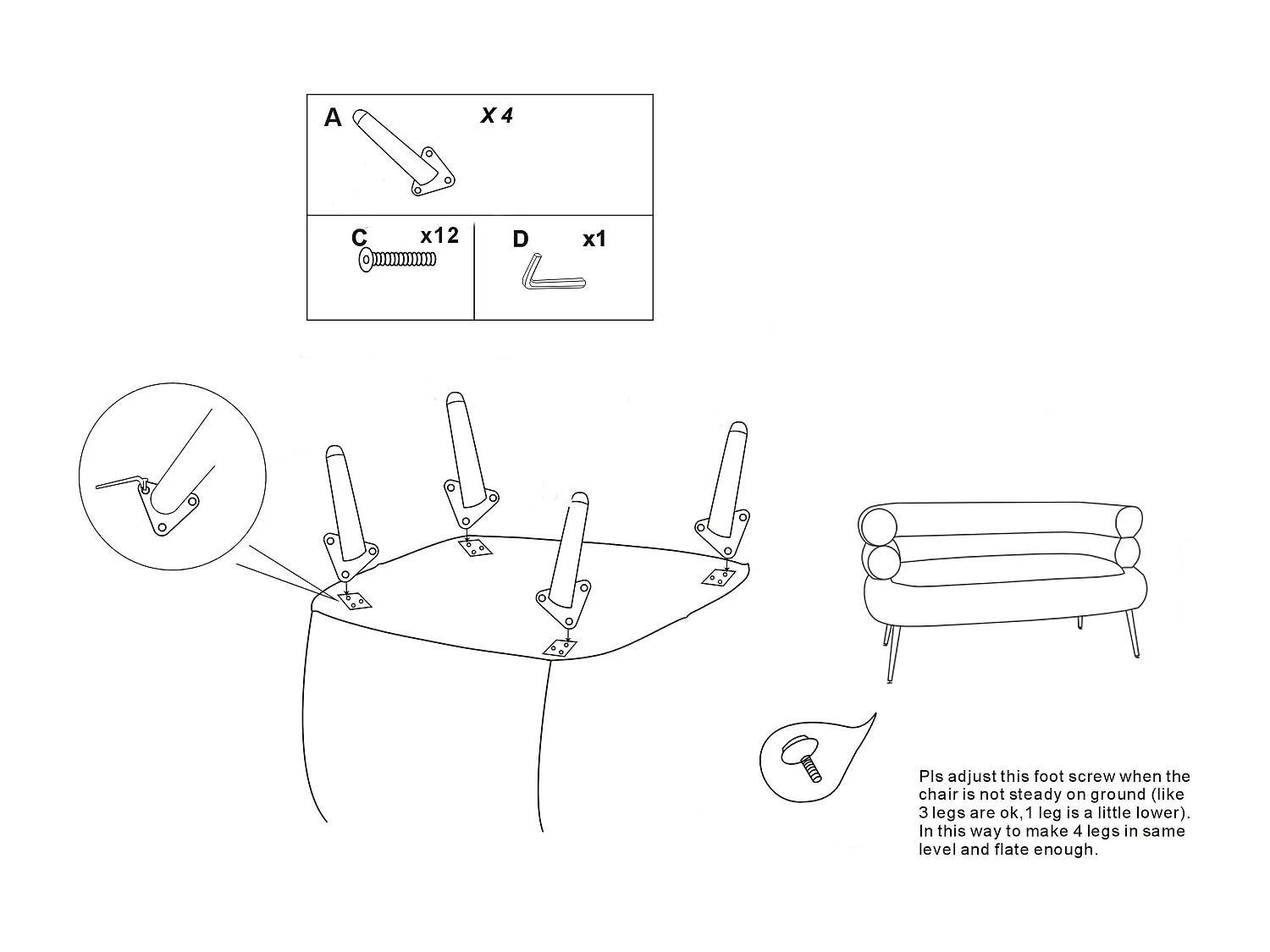 A X 4

C x12

D x1

Pls adjust this foot screw when the chair is not steady on ground (like 3 legs are ok,1 leg is a little lower). In this way to make 4 legs in same level and flate enough.