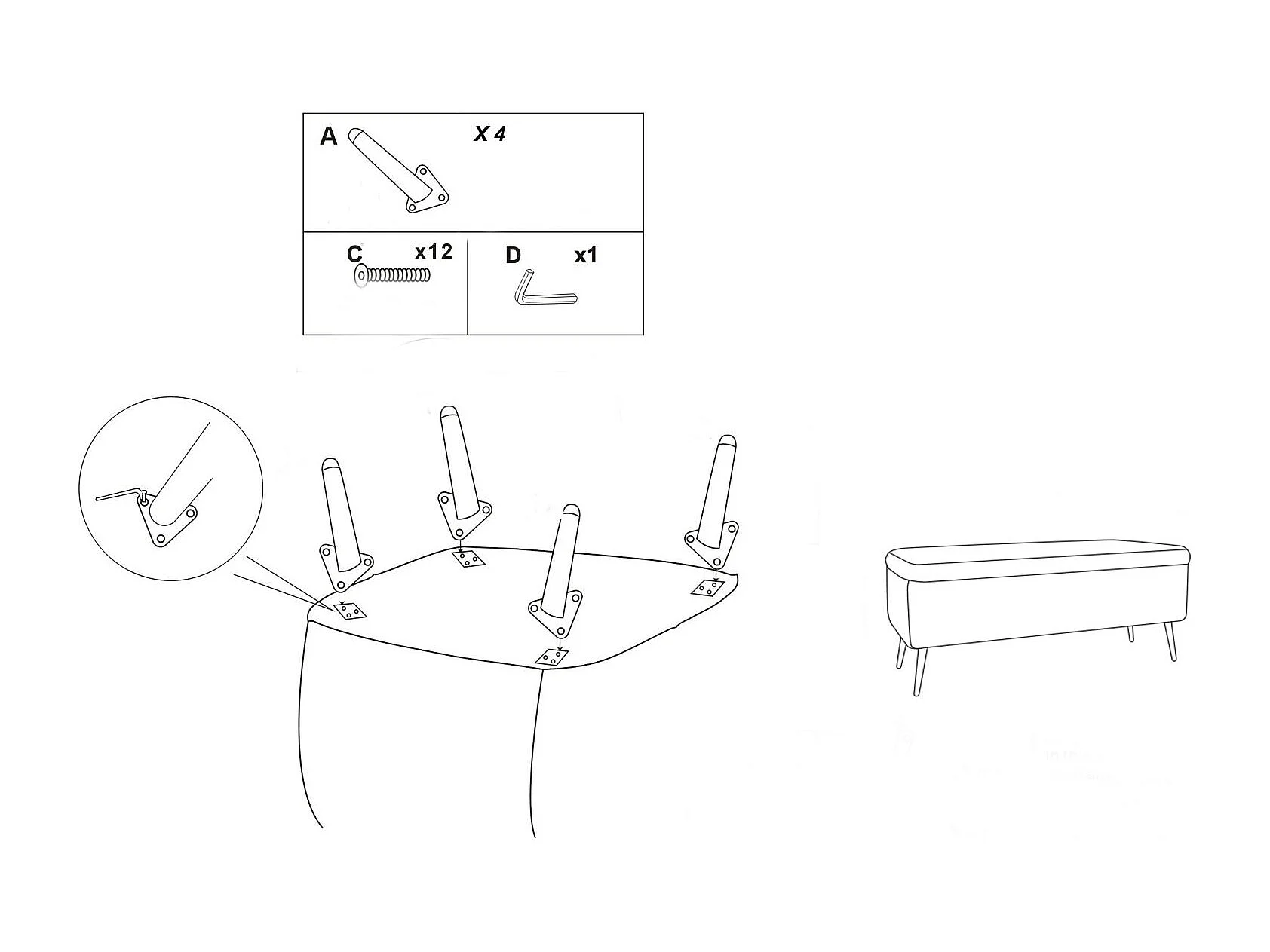 A X 4

C x12

D x1