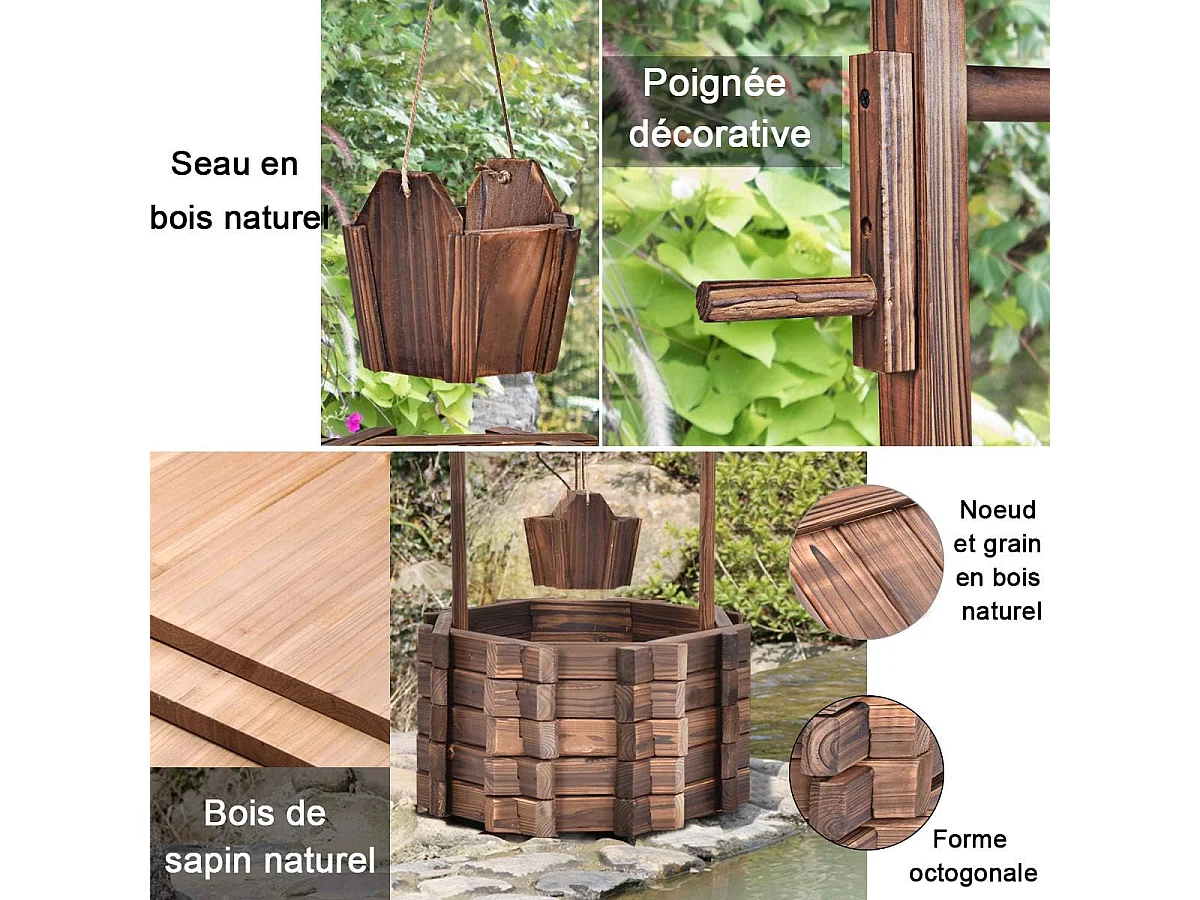 Seau en bois naturel

Poignée décorative

Noeud et grain en bois naturel

Bois de sapin naturel

Forme octogonale