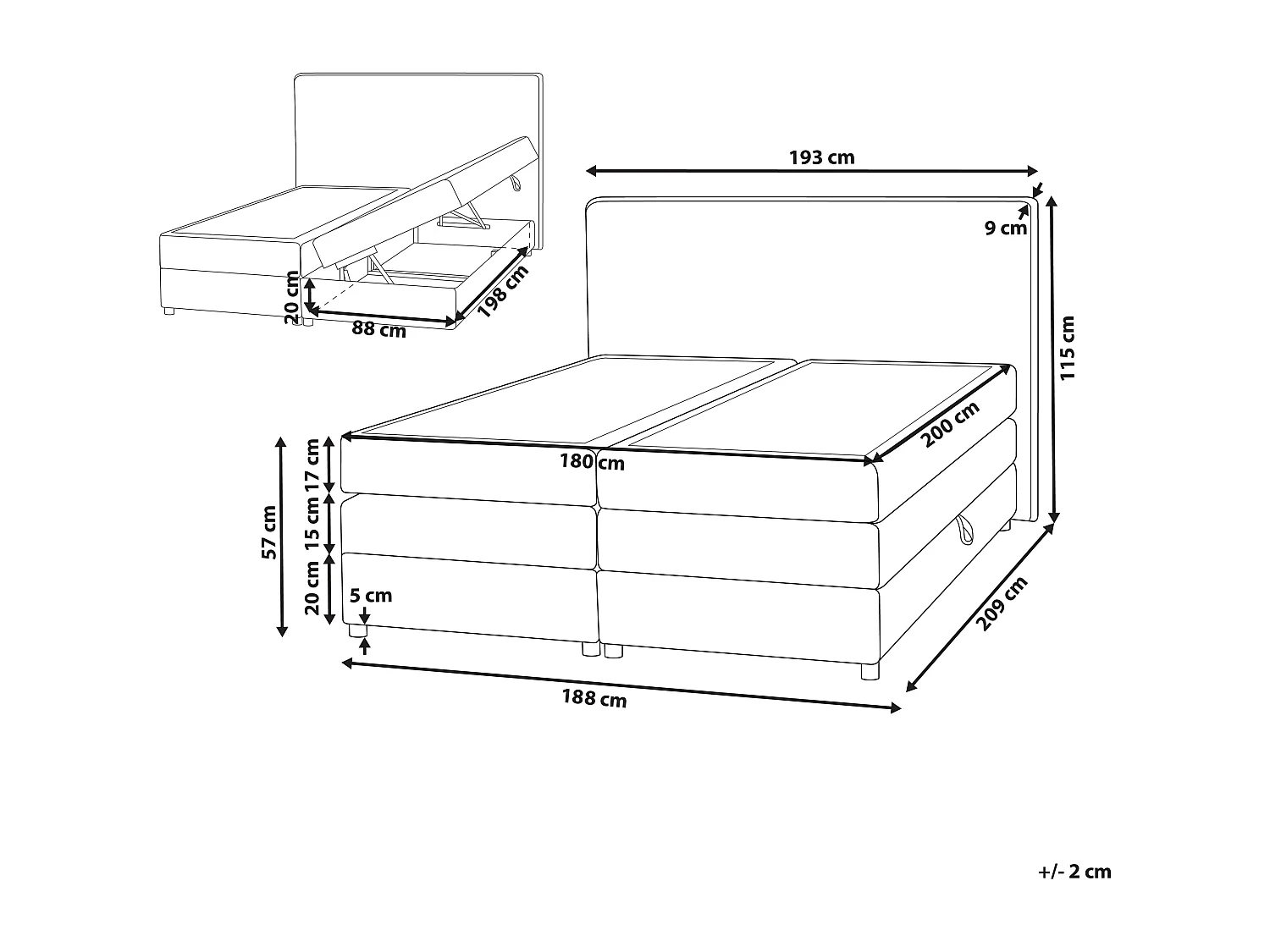 20 cm
88 cm
198 cm
193 cm
9 cm
115 cm
200 cm
180 cm
57 cm
17 cm
15 cm
20 cm
5 cm
188 cm
209 cm
+/- 2 cm