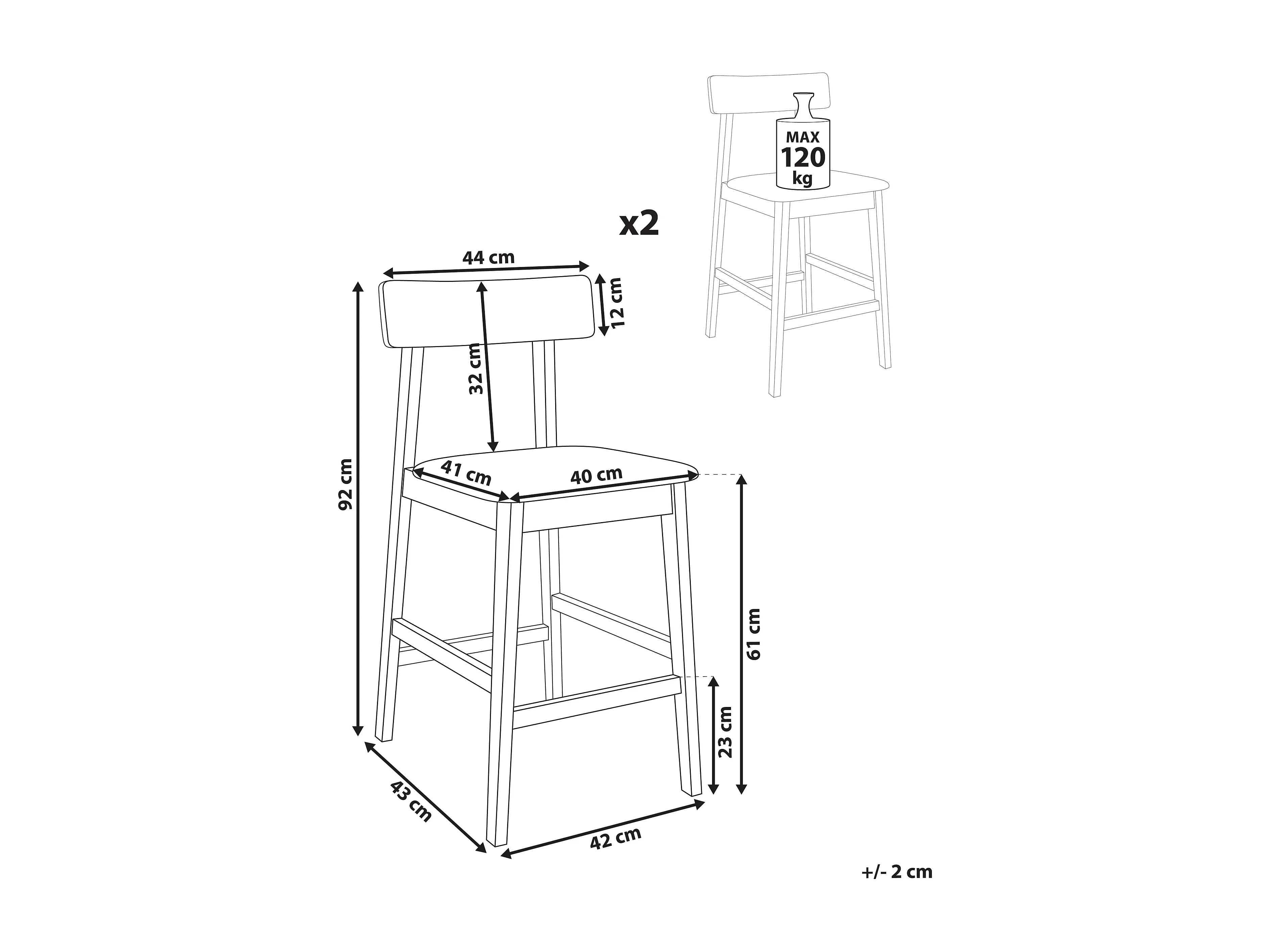 MAX
120
kg

x2

44 cm
12 cm
32 cm
92 cm
41 cm
40 cm
61 cm
23 cm
43 cm
42 cm

+/- 2 cm