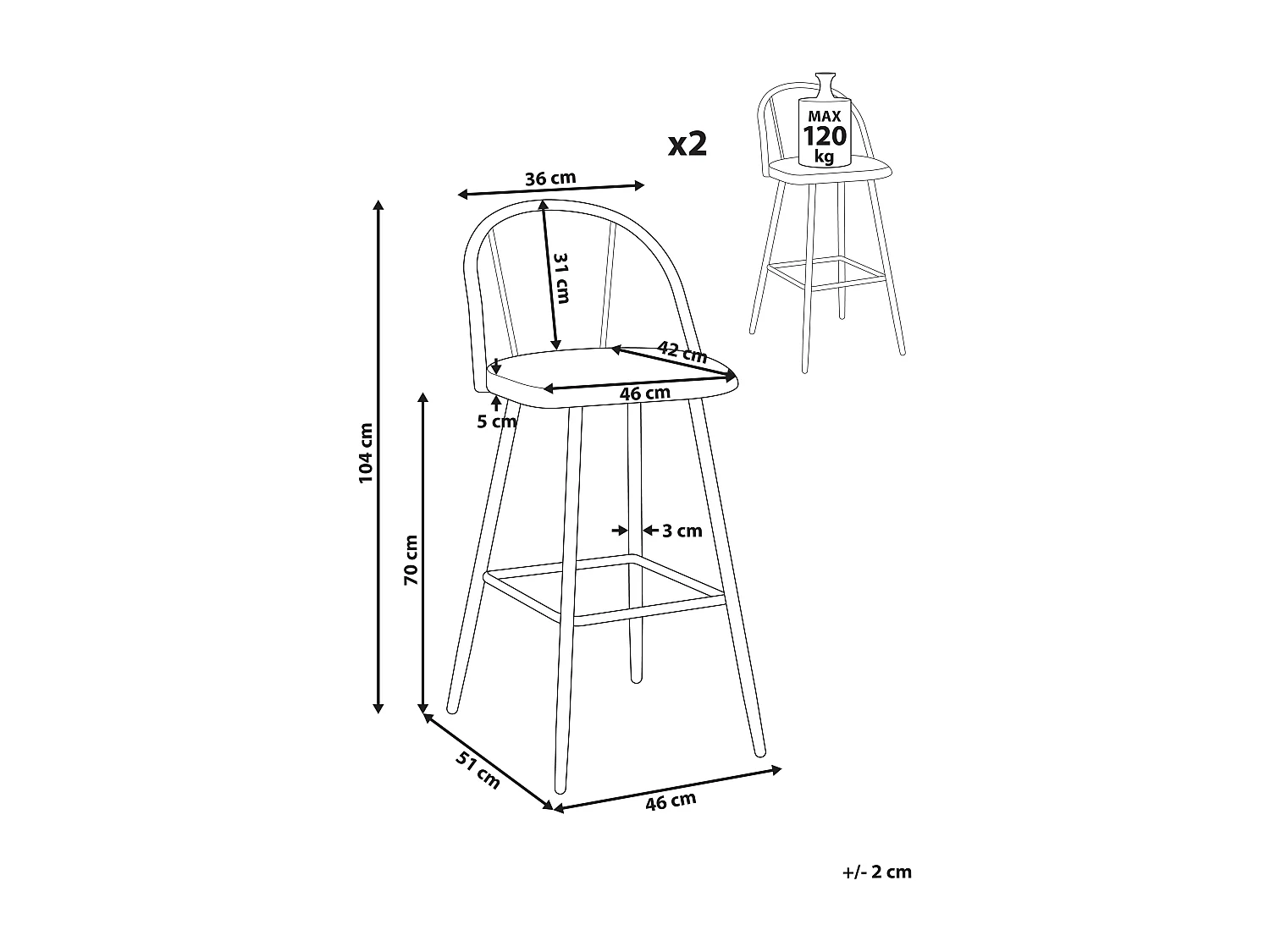 x2

MAX
120
kg

36 cm

31 cm

42 cm

46 cm

5 cm

104 cm

70 cm

3 cm

51 cm

46 cm

+/- 2 cm