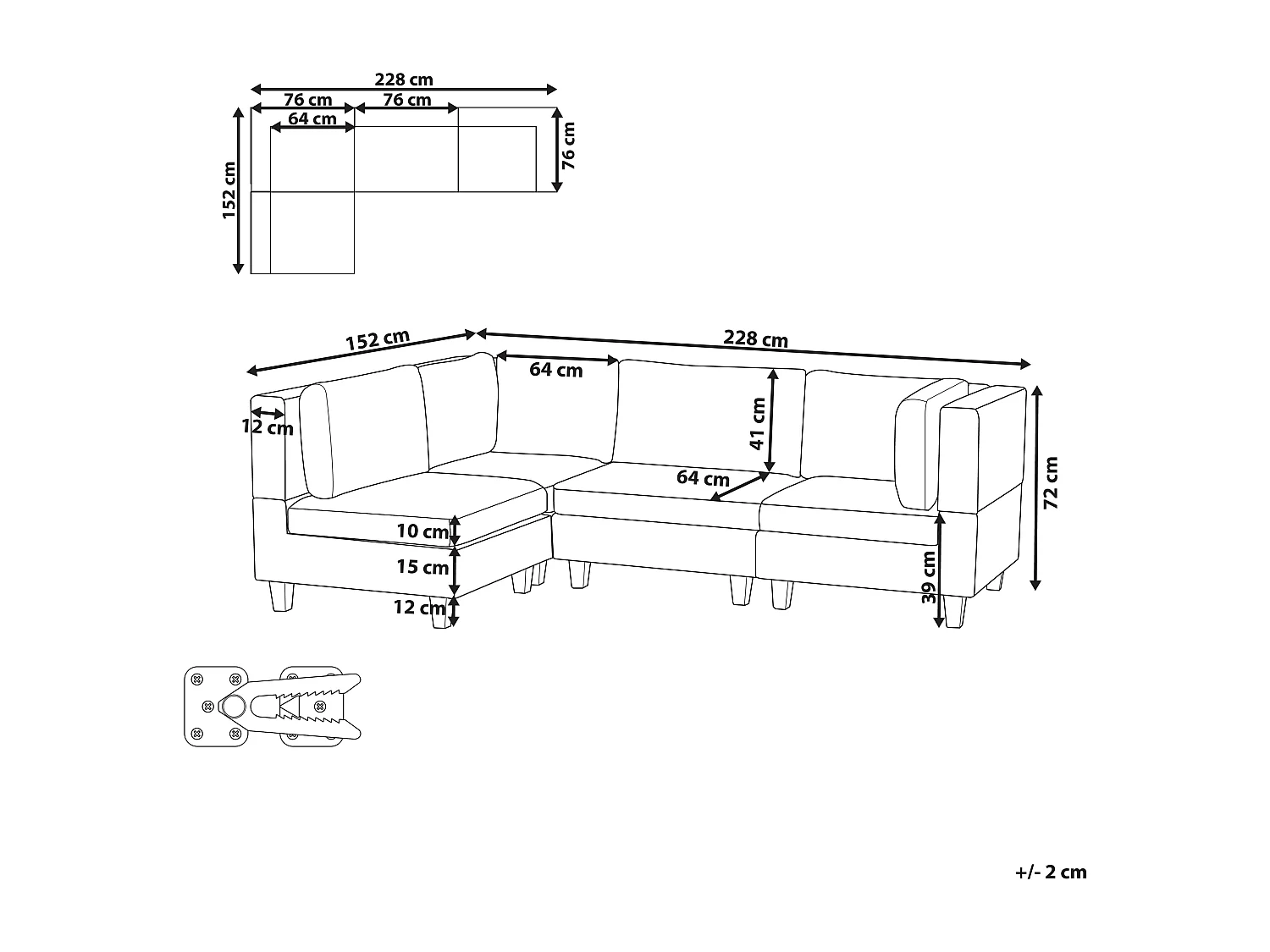 228 cm
76 cm
76 cm
64 cm
76 cm
152 cm

152 cm
228 cm
64 cm
12 cm
41 cm
64 cm
72 cm
10 cm
15 cm
12 cm
39 cm

+/- 2 cm