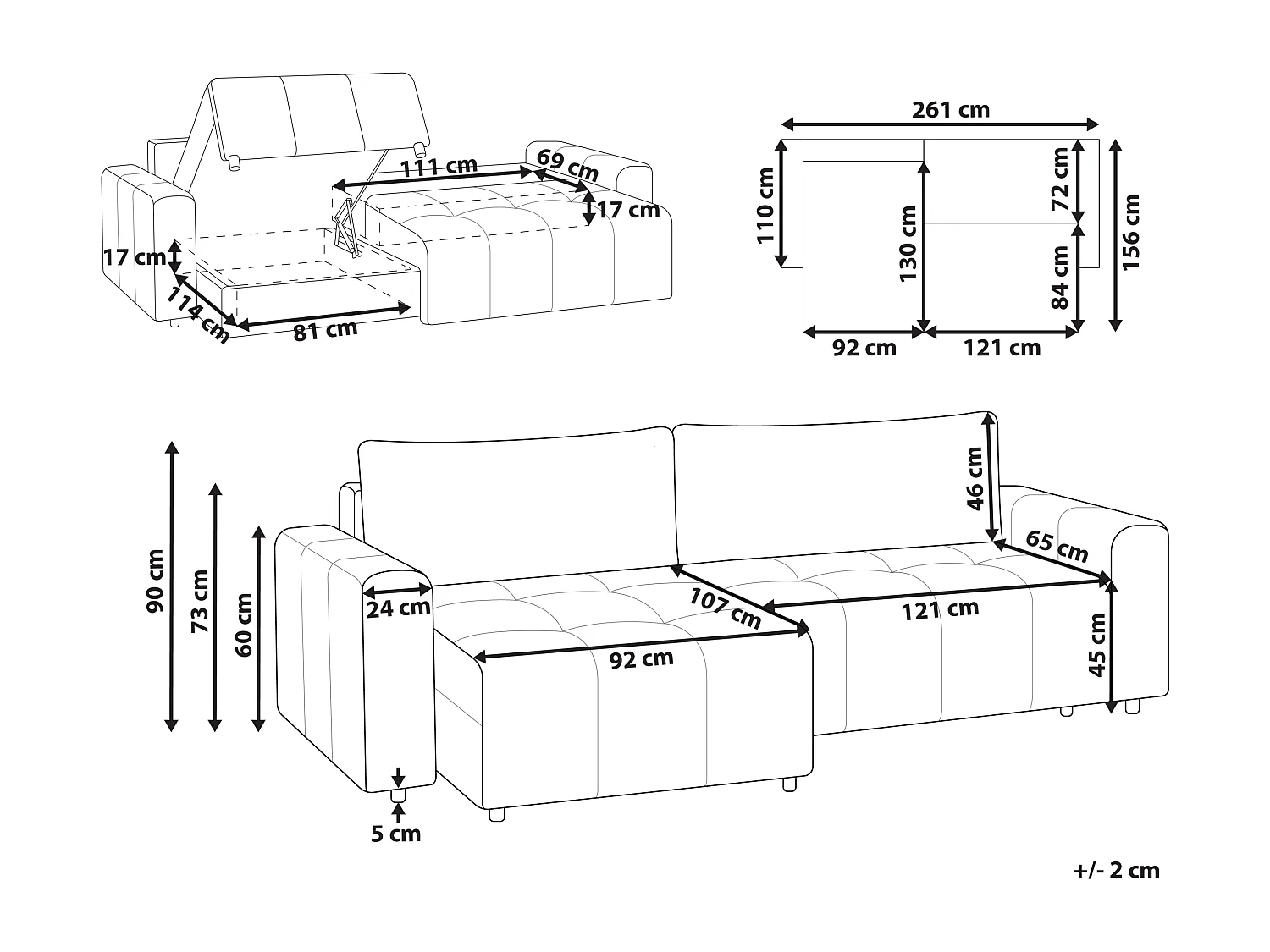 111 cm
69 cm
17 cm
17 cm
114 cm
81 cm

261 cm
110 cm
130 cm
72 cm
84 cm
156 cm
92 cm
121 cm

90 cm
73 cm
60 cm
24 cm
107 cm
92 cm
46 cm
65 cm
121 cm
45 cm
5 cm

+/- 2 cm