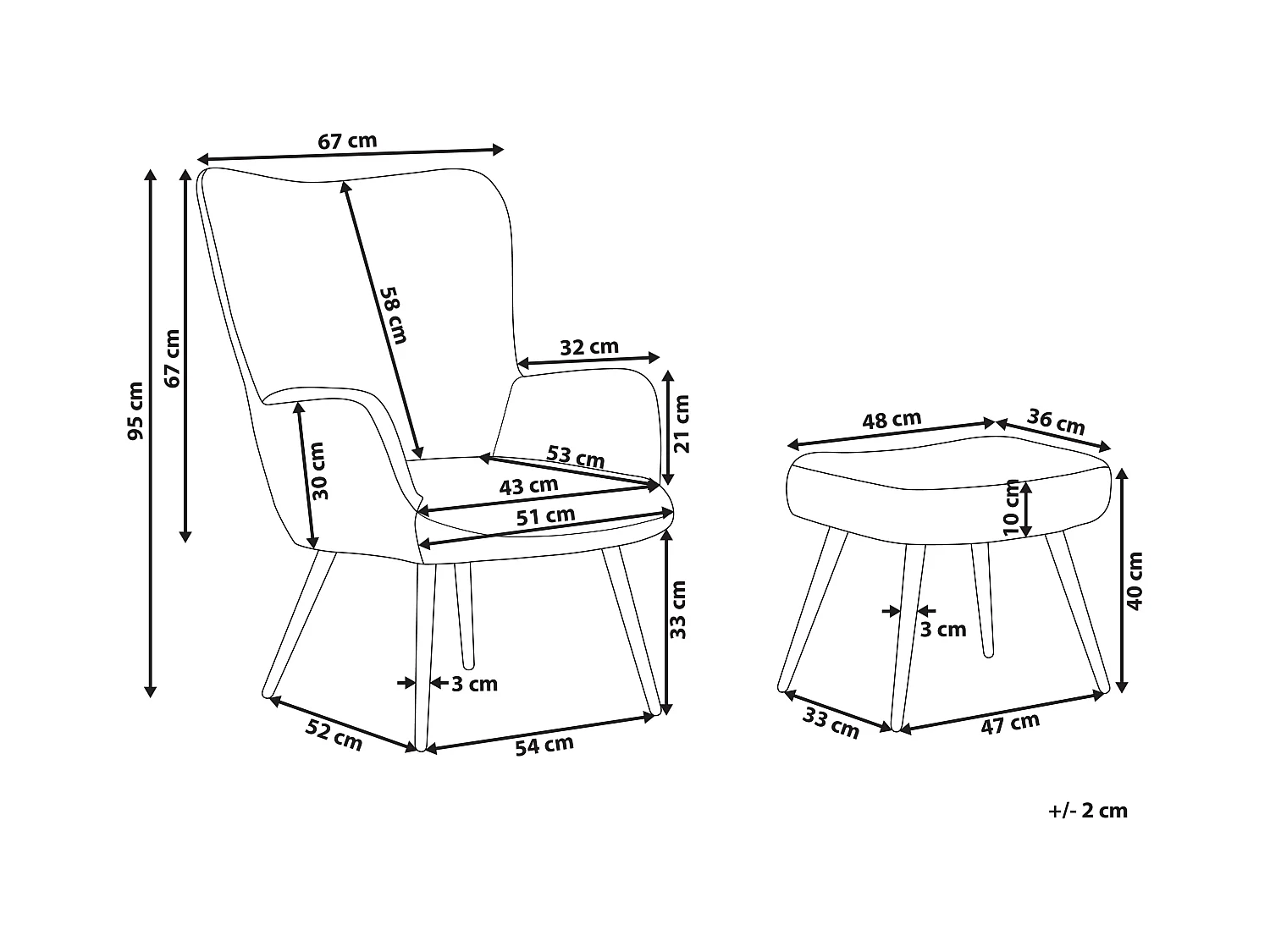 67 cm
95 cm
67 cm
58 cm
32 cm
21 cm
30 cm
53 cm
43 cm
51 cm
33 cm
3 cm
52 cm
54 cm
48 cm
36 cm
10 cm
40 cm
3 cm
33 cm
47 cm
+/- 2 cm