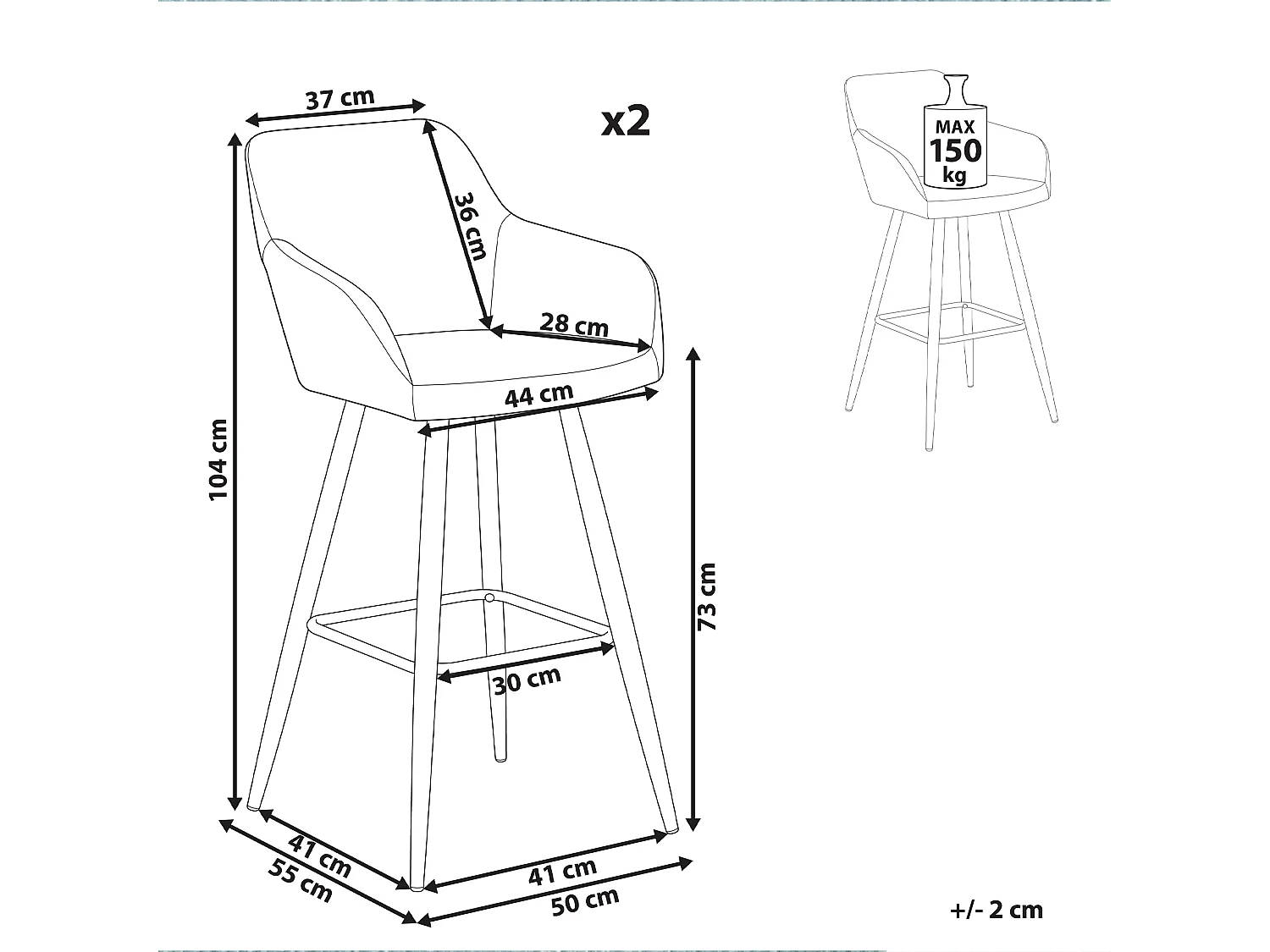 37 cm
x2
MAX
150
kg
36 cm
28 cm
44 cm
104 cm
73 cm
30 cm
41 cm
55 cm
41 cm
50 cm
+/- 2 cm