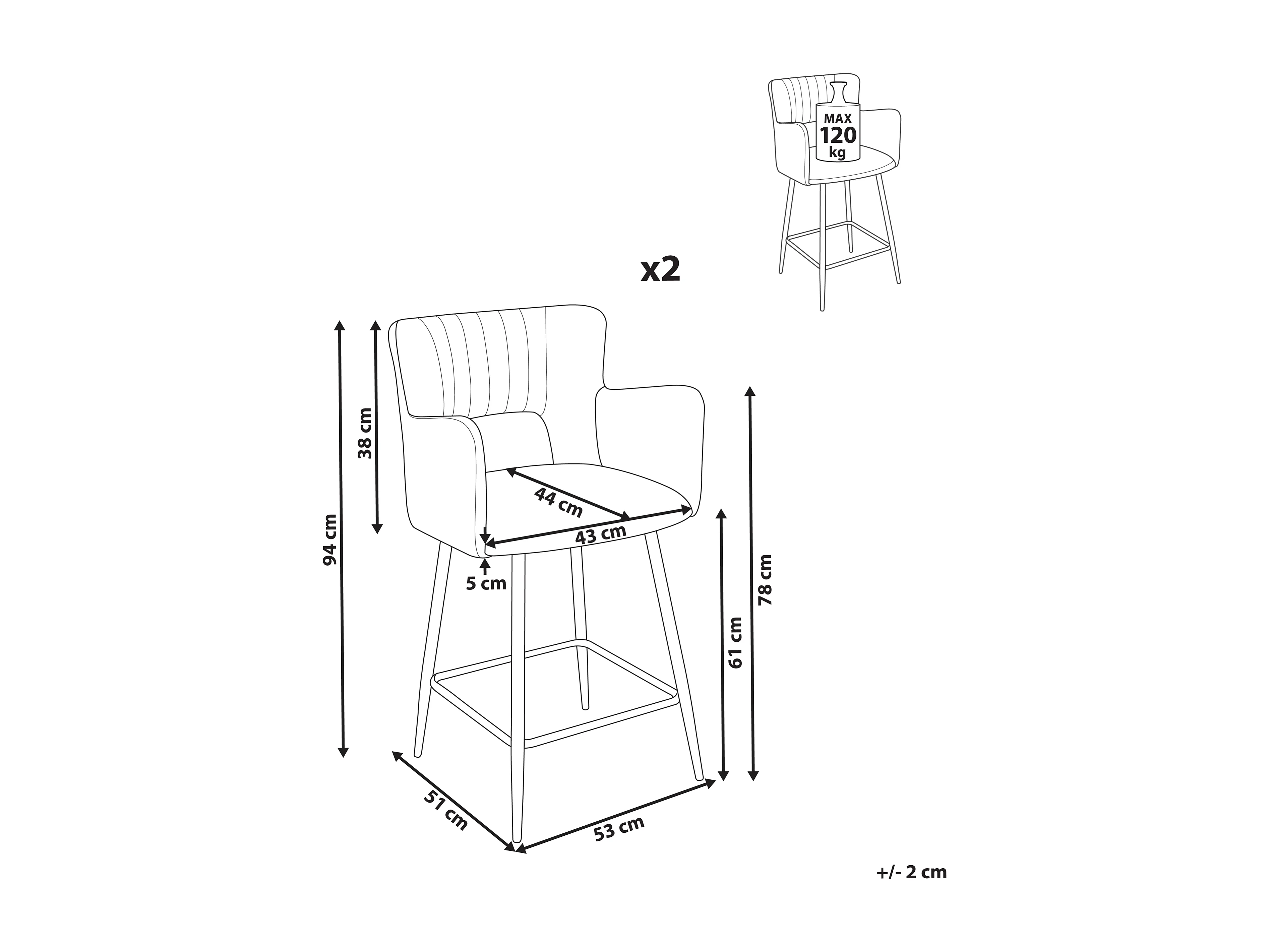 MAX
120
kg

x2

94 cm

38 cm

44 cm

43 cm

5 cm

61 cm

78 cm

51 cm

53 cm

+/- 2 cm