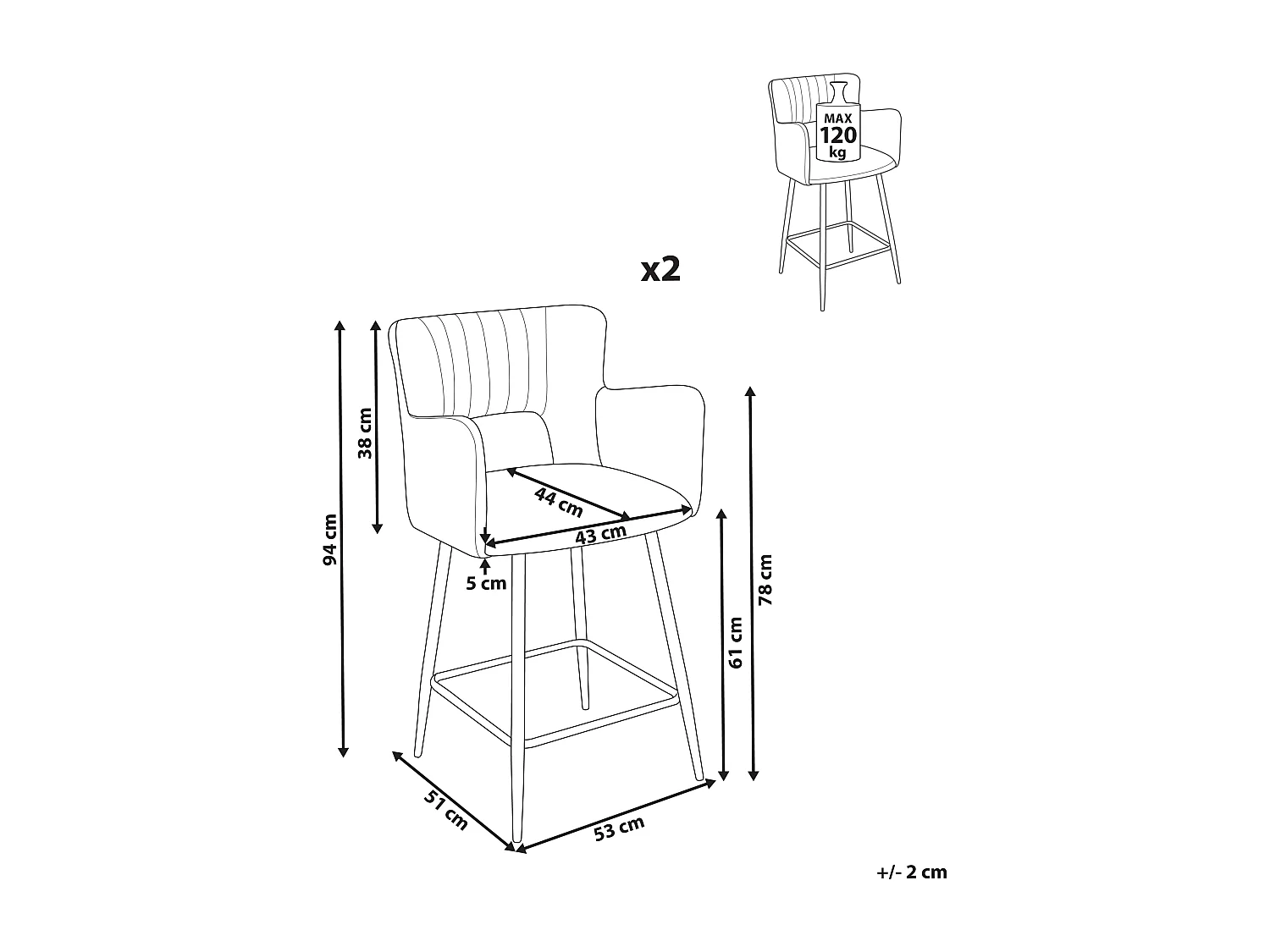 MAX
120
kg

x2

94 cm
38 cm
44 cm
43 cm
5 cm
61 cm
78 cm
51 cm
53 cm

+/- 2 cm