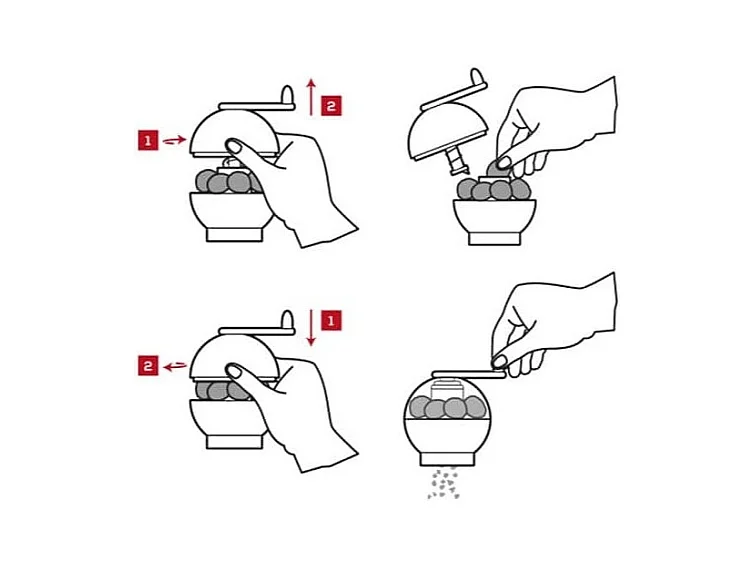 1
2
1
2