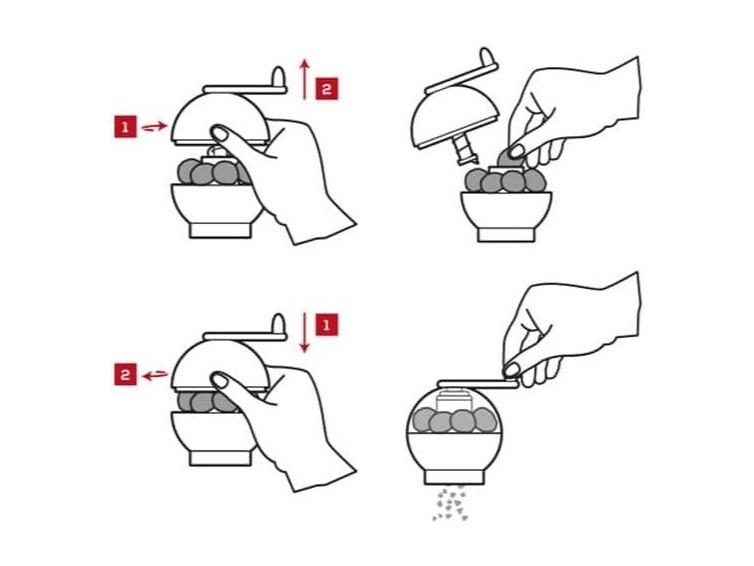 1
2
1
2