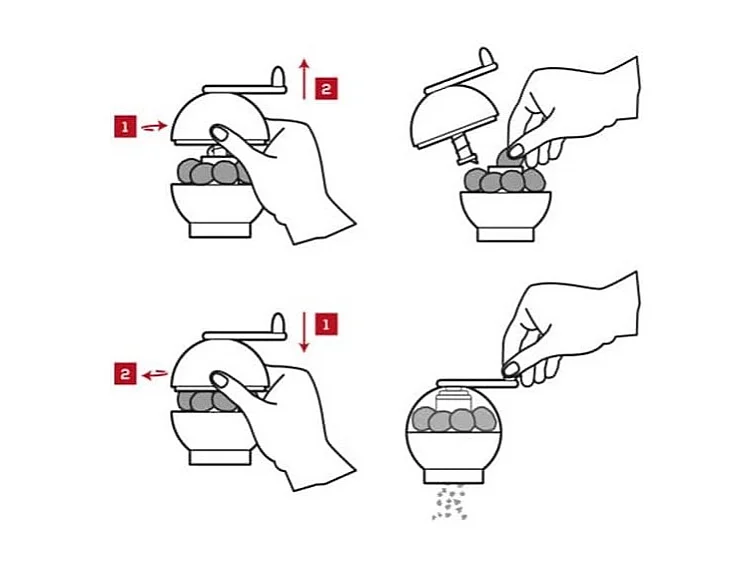 1
2
1
2