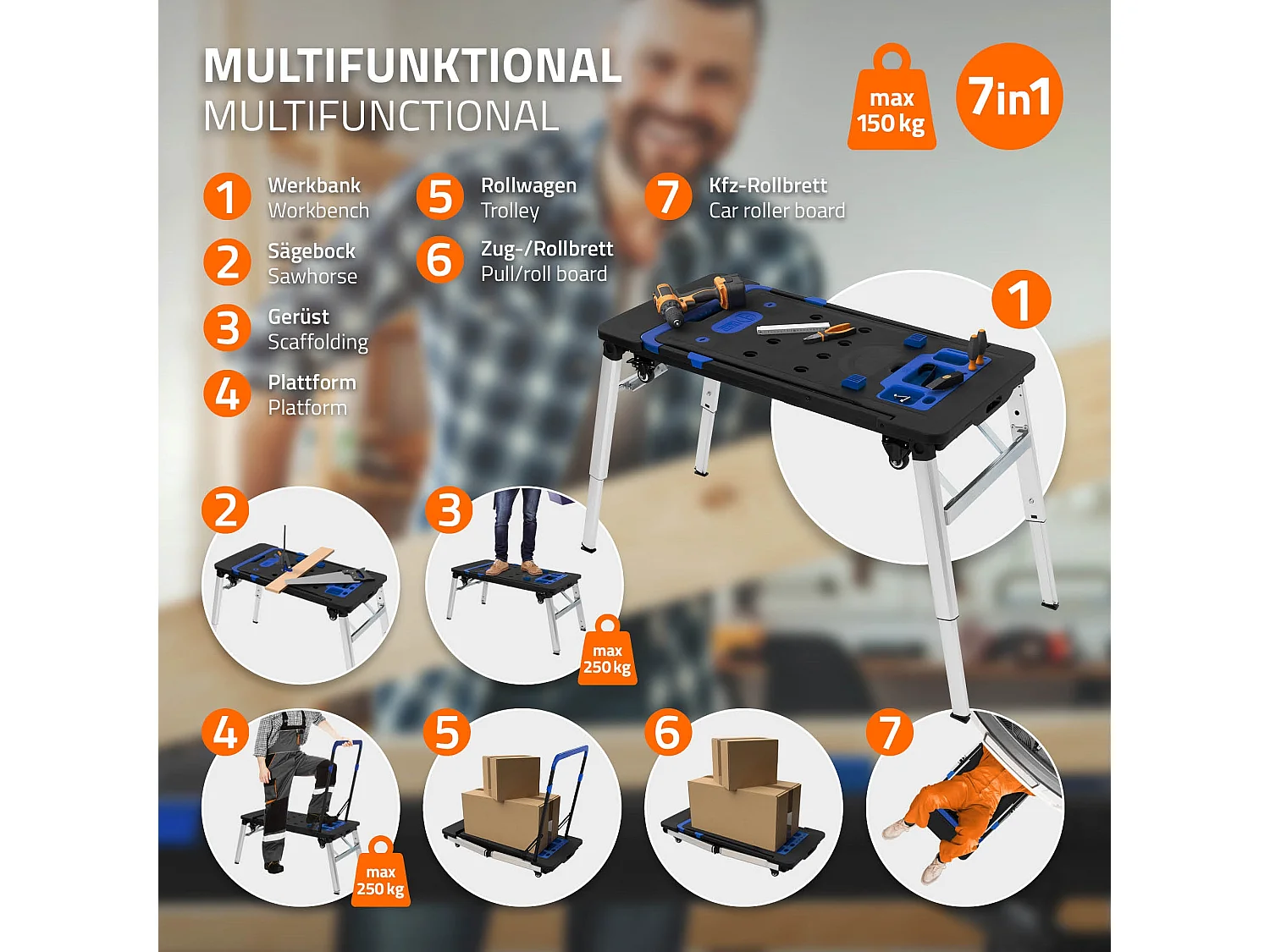 MULTIFUNKTIONAL
MULTIFUNCTIONAL

max 150 kg

7in1

1 Werkbank
Workbench

2 Sägebock
Sawhorse

3 Gerüst
Scaffolding

4 Plattform
Platform

5 Rollwagen
Trolley

6 Zug-/Rollbrett
Pull/roll board

7 Kfz-Rollbrett
Car roller board

1

2

3

max 250 kg

4

max 250 kg

5

6

7