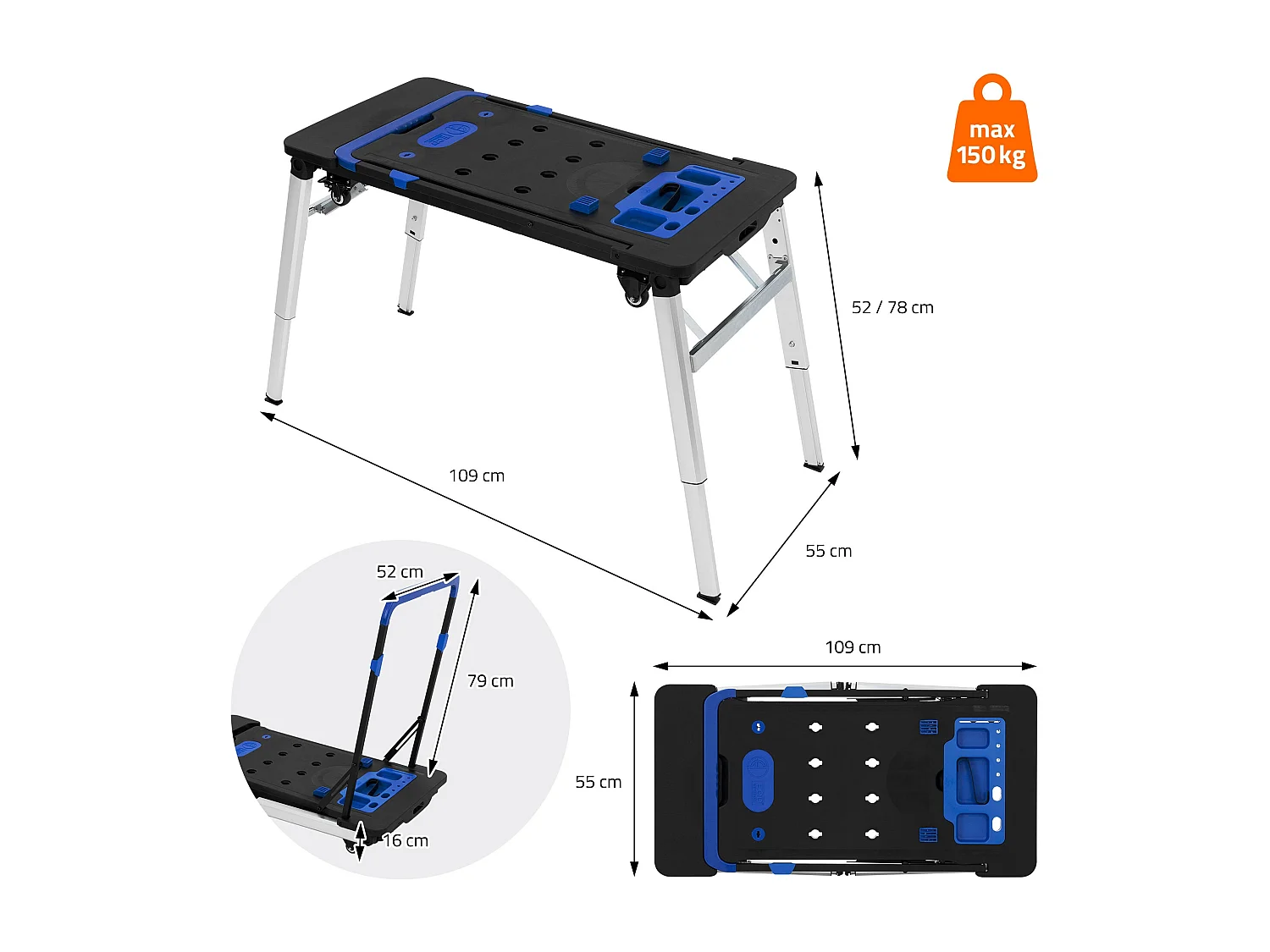 max 150 kg

52 / 78 cm

109 cm

55 cm

52 cm

79 cm

16 cm

109 cm

55 cm