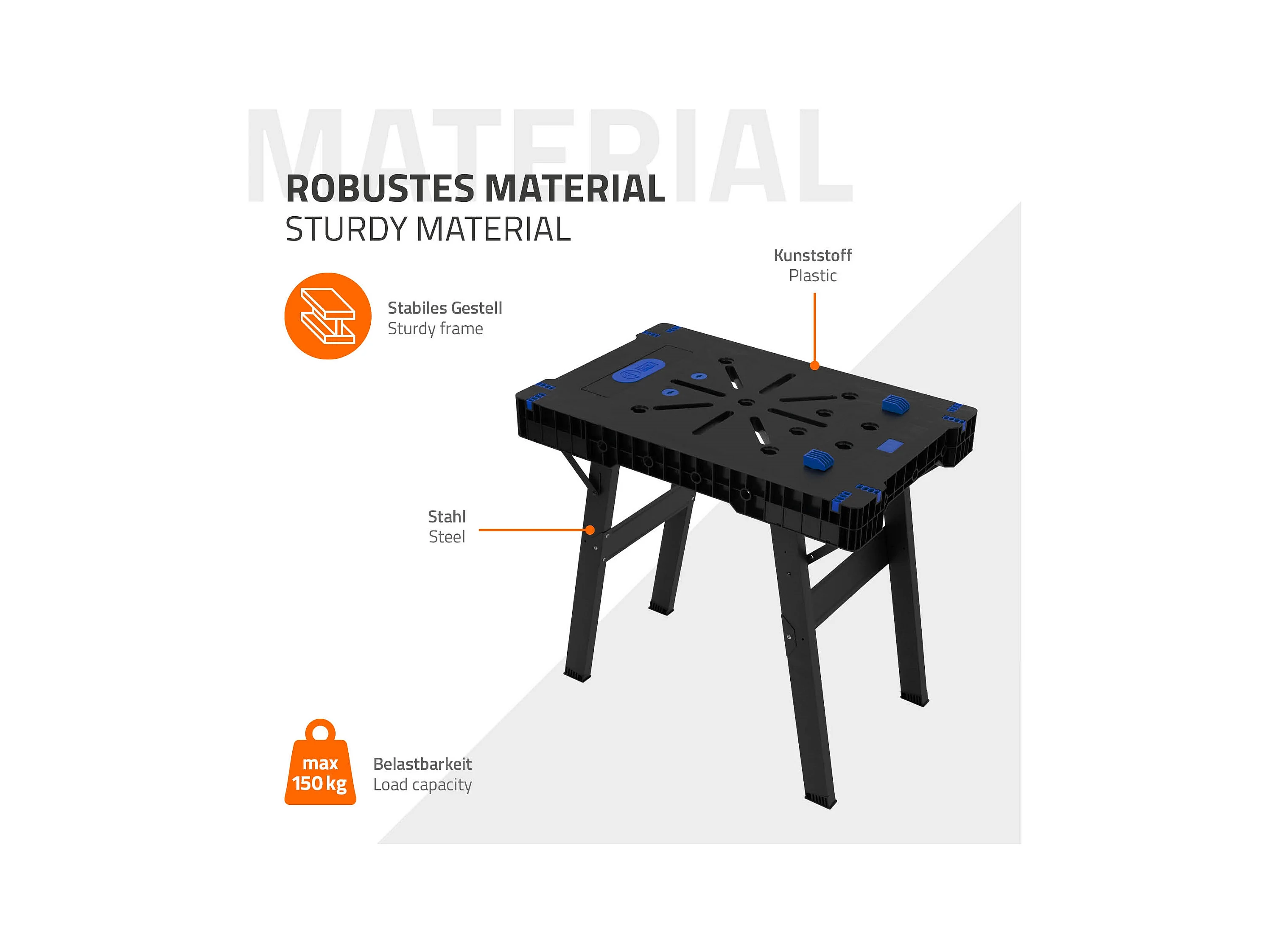 MATERIAL

ROBUSTES MATERIAL
STURDY MATERIAL

Kunststoff
Plastic

Stabiles Gestell
Sturdy frame

Stahl
Steel

max
150 kg

Belastbarkeit
Load capacity