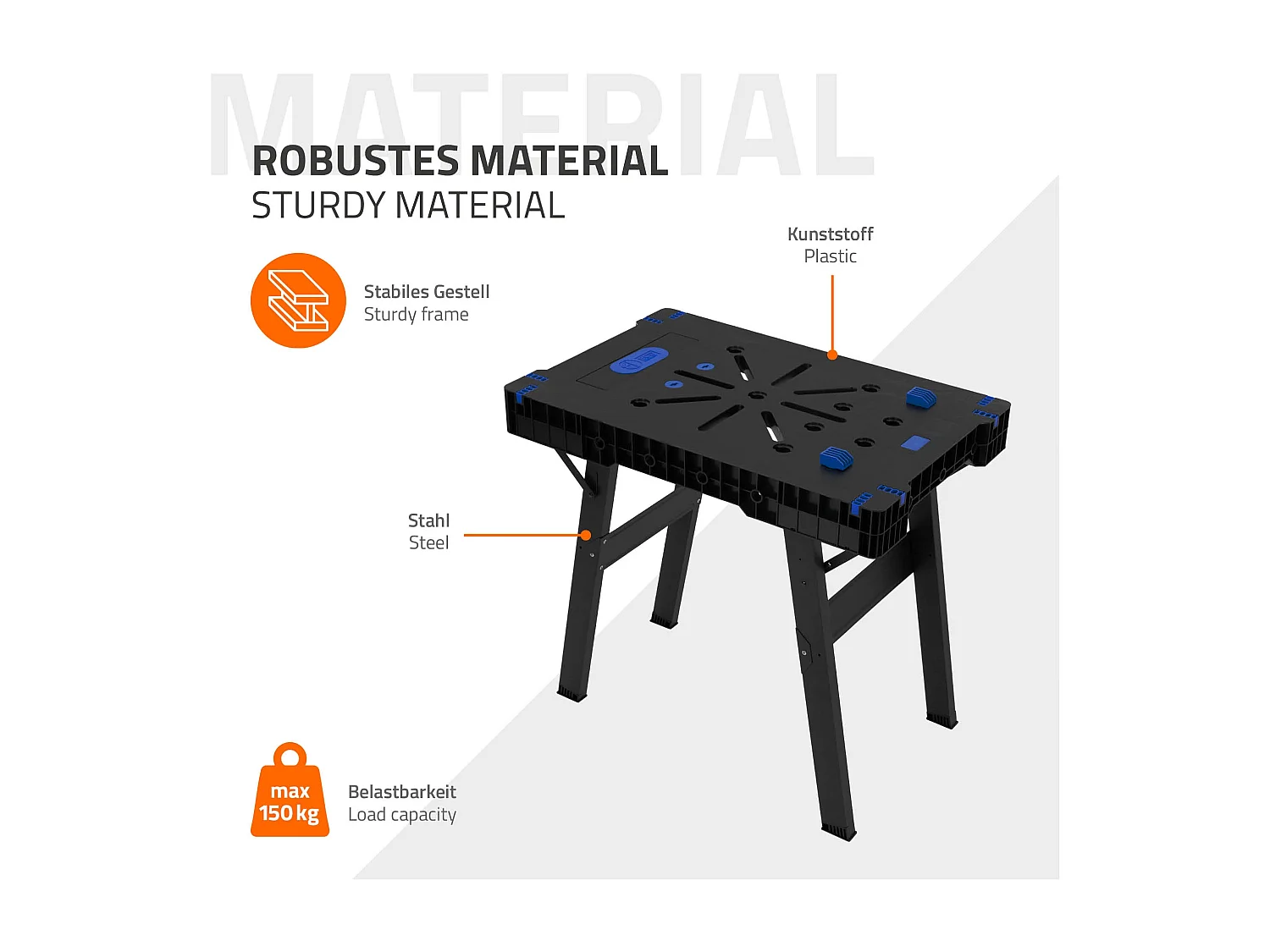 MATERIAL

ROBUSTES MATERIAL
STURDY MATERIAL

Kunststoff
Plastic

Stabiles Gestell
Sturdy frame

Stahl
Steel

max
150 kg

Belastbarkeit
Load capacity