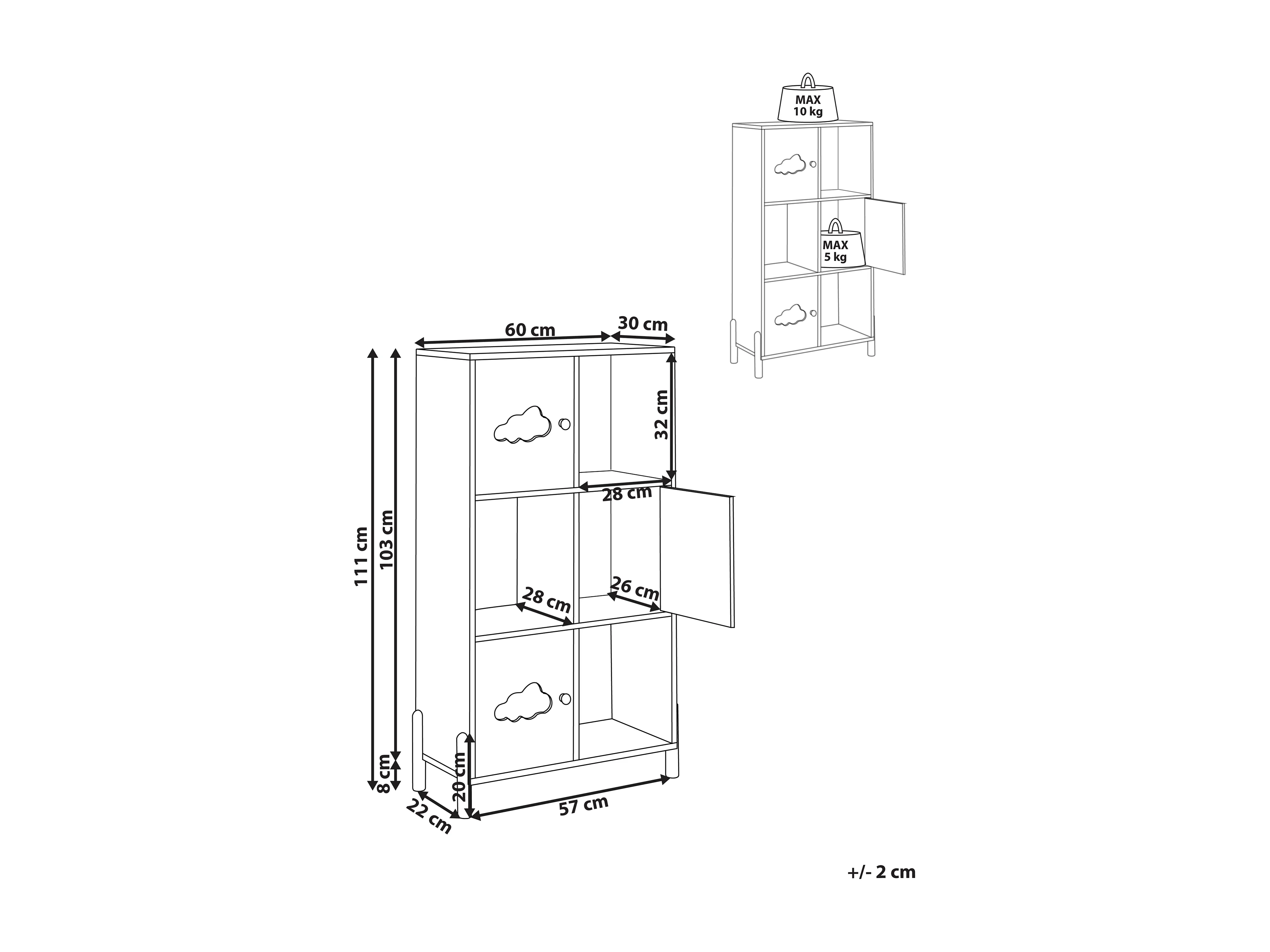 MAX
10 kg

MAX
5 kg

60 cm
30 cm
32 cm
28 cm
111 cm
103 cm
28 cm
26 cm
8 cm
20 cm
22 cm
57 cm

+/- 2 cm