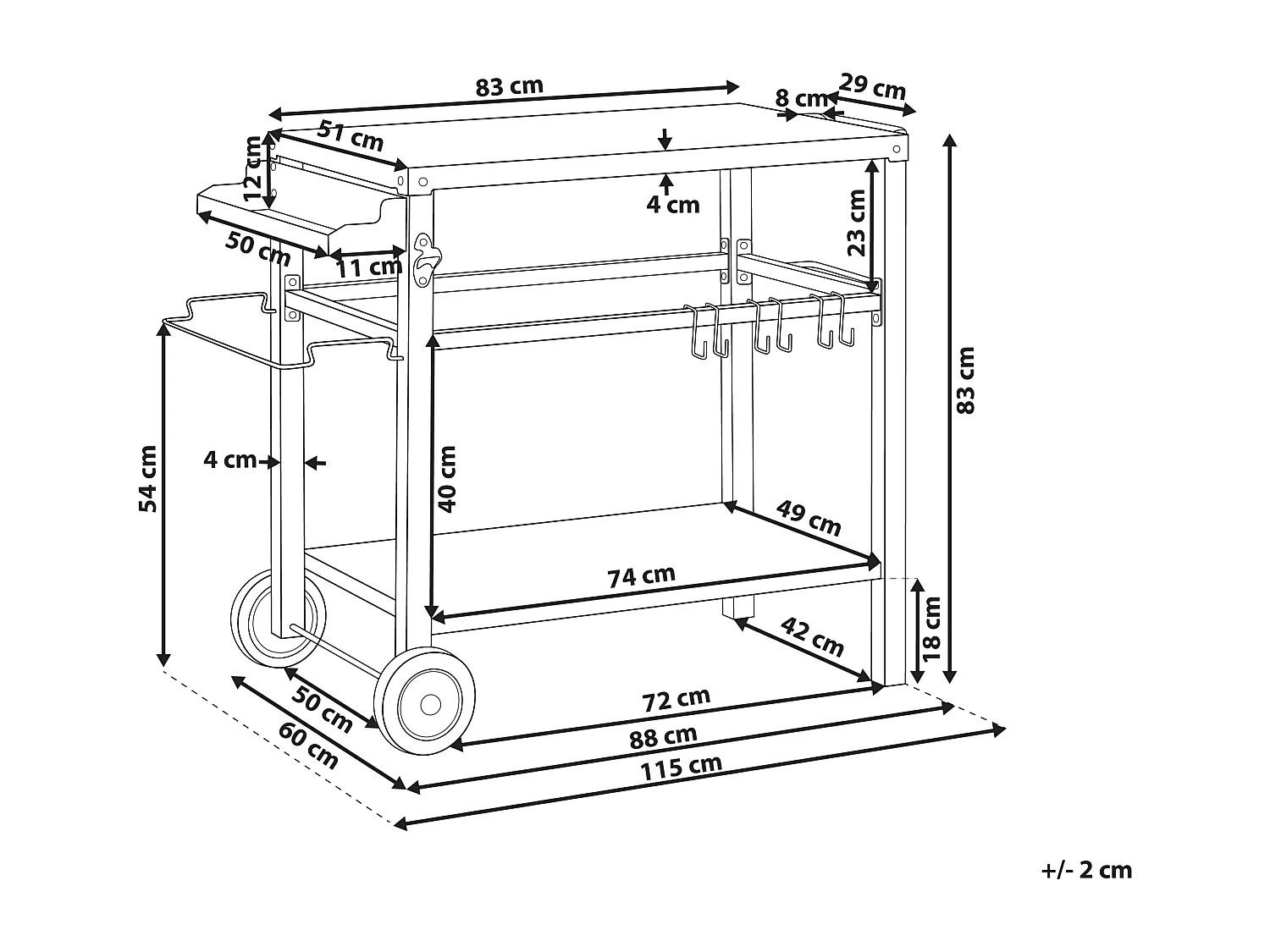 83 cm
8 cm
29 cm
51 cm
12 cm
4 cm
23 cm
50 cm
11 cm
83 cm
54 cm
4 cm
40 cm
49 cm
74 cm
42 cm
18 cm
50 cm
60 cm
72 cm
88 cm
115 cm
+/- 2 cm