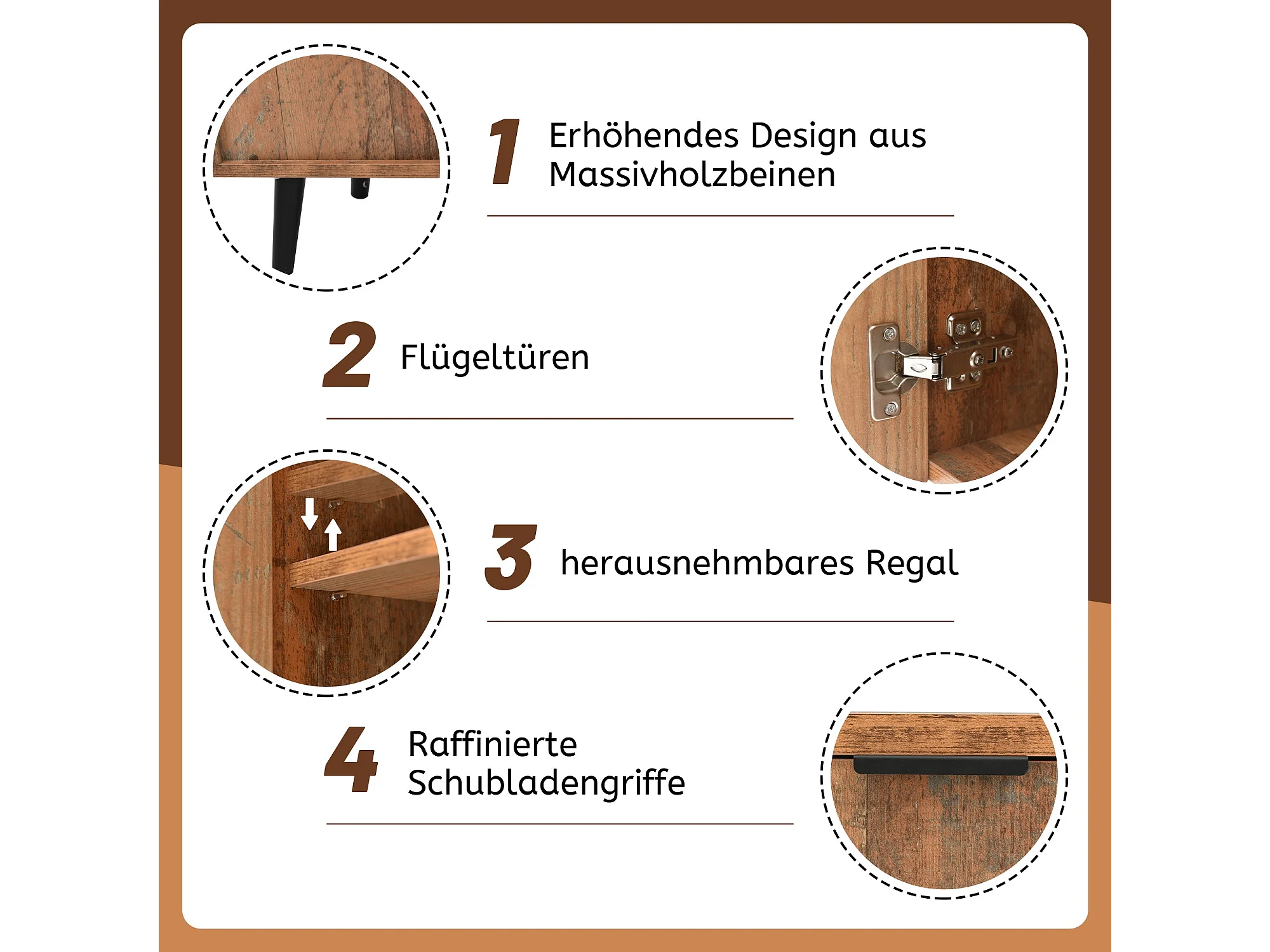 1 Erhöhendes Design aus Massivholzbeinen

2 Flügeltüren

3 herausnehmbares Regal

4 Raffinierte Schubladengriffe