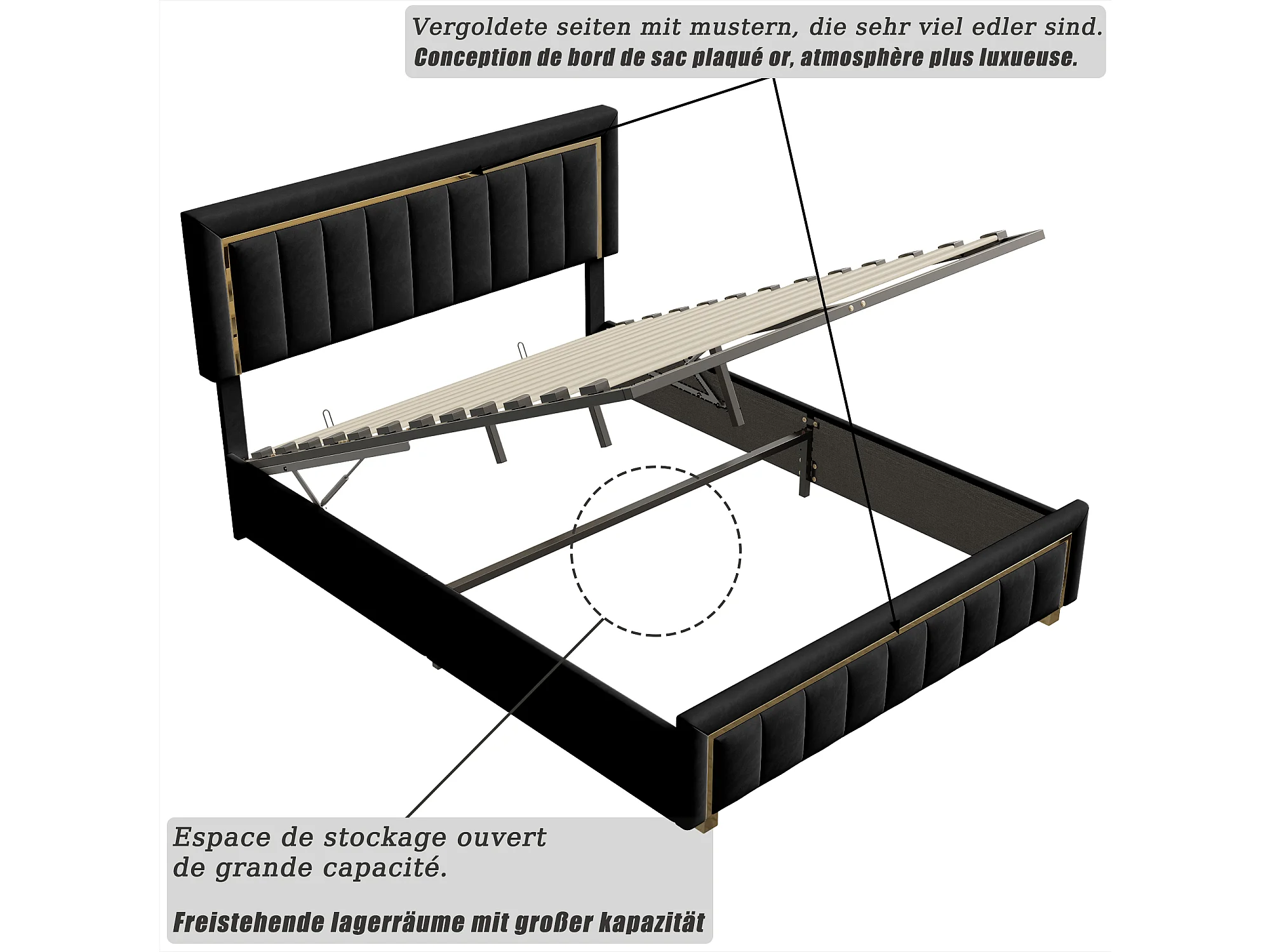 Vergoldete seiten mit mustern, die sehr viel edler sind.
Conception de bord de sac plaqué or, atmosphère plus luxueuse.

Espace de stockage ouvert de grande capacité.

Freistehende lagerräume mit großer kapazität