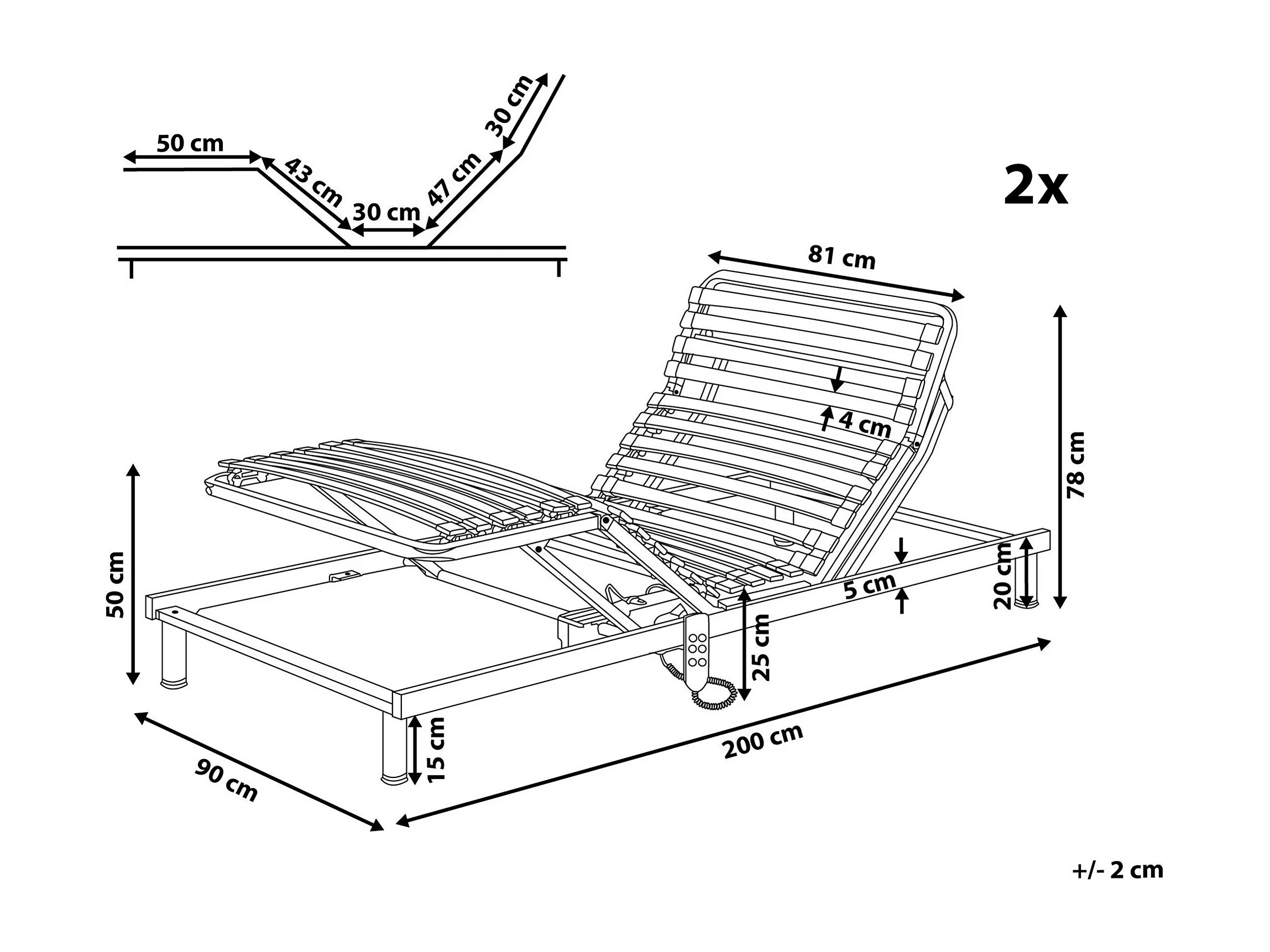 50 cm
43 cm
30 cm
47 cm
30 cm

2x

81 cm

4 cm

78 cm

50 cm

5 cm

20 cm

25 cm

15 cm

200 cm

90 cm

+/- 2 cm