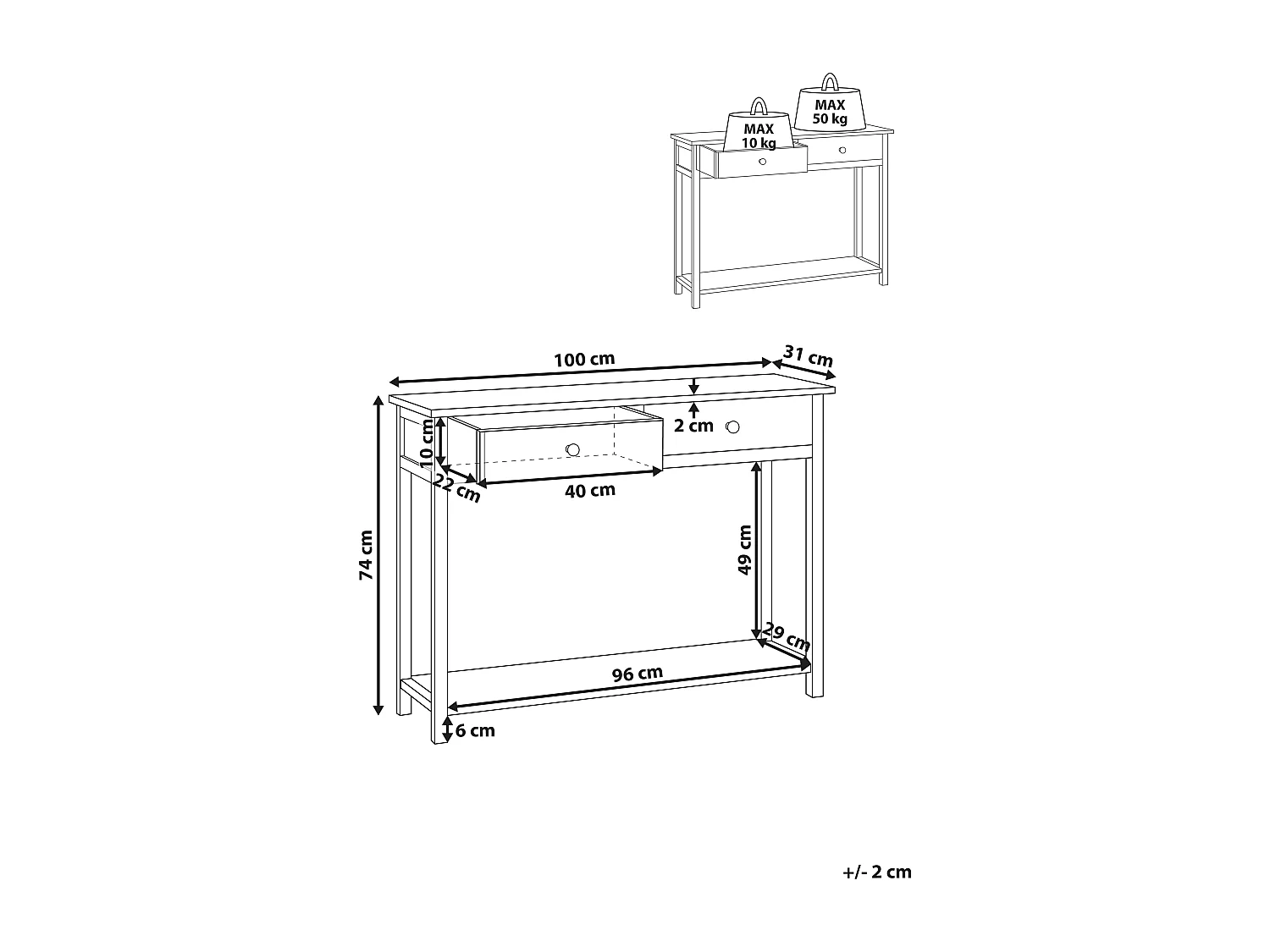 MAX
10 kg

MAX
50 kg

100 cm

31 cm

2 cm

10 cm

22 cm

40 cm

74 cm

49 cm

29 cm

96 cm

6 cm

+/- 2 cm