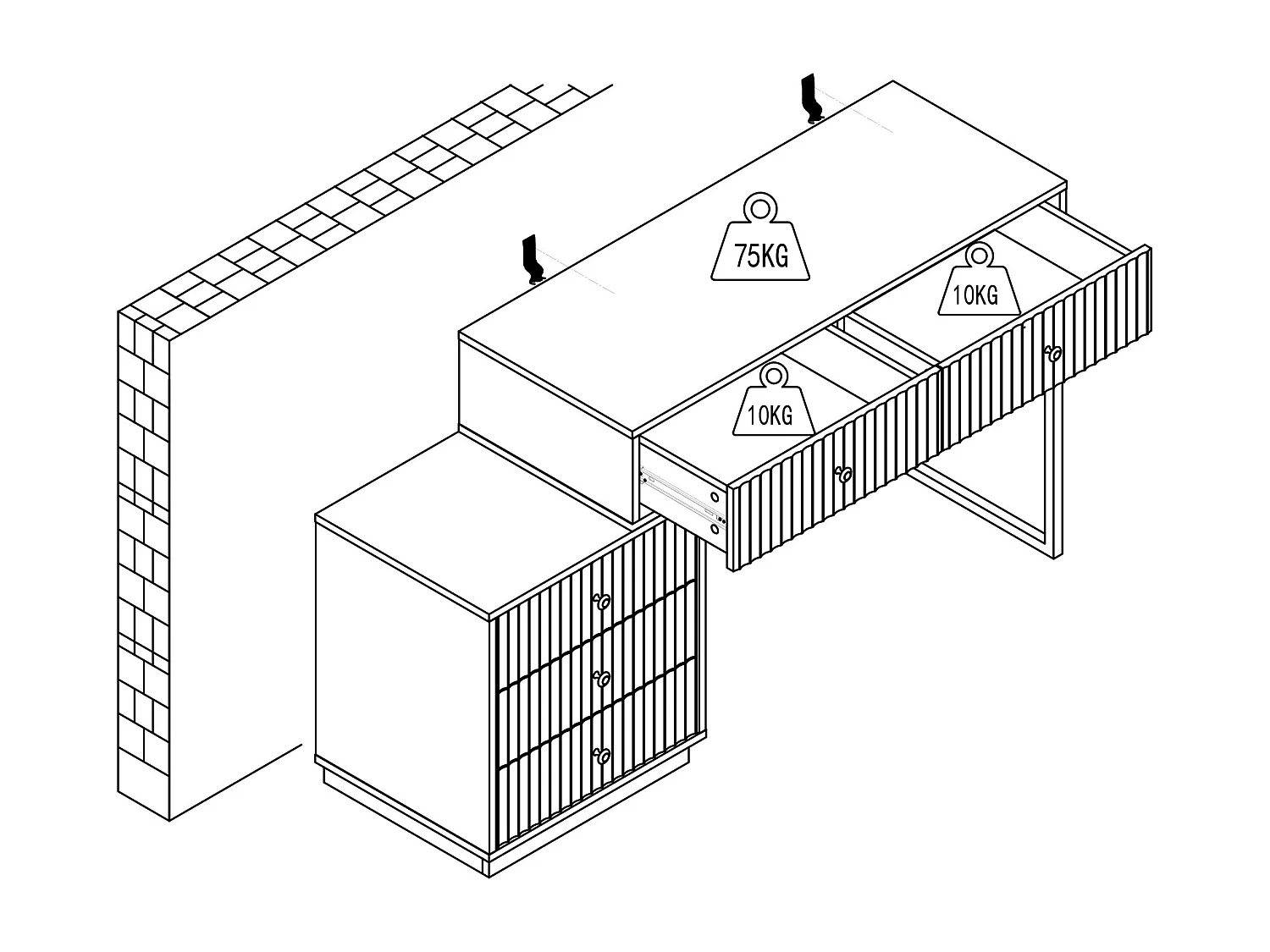 75KG

10KG

10KG