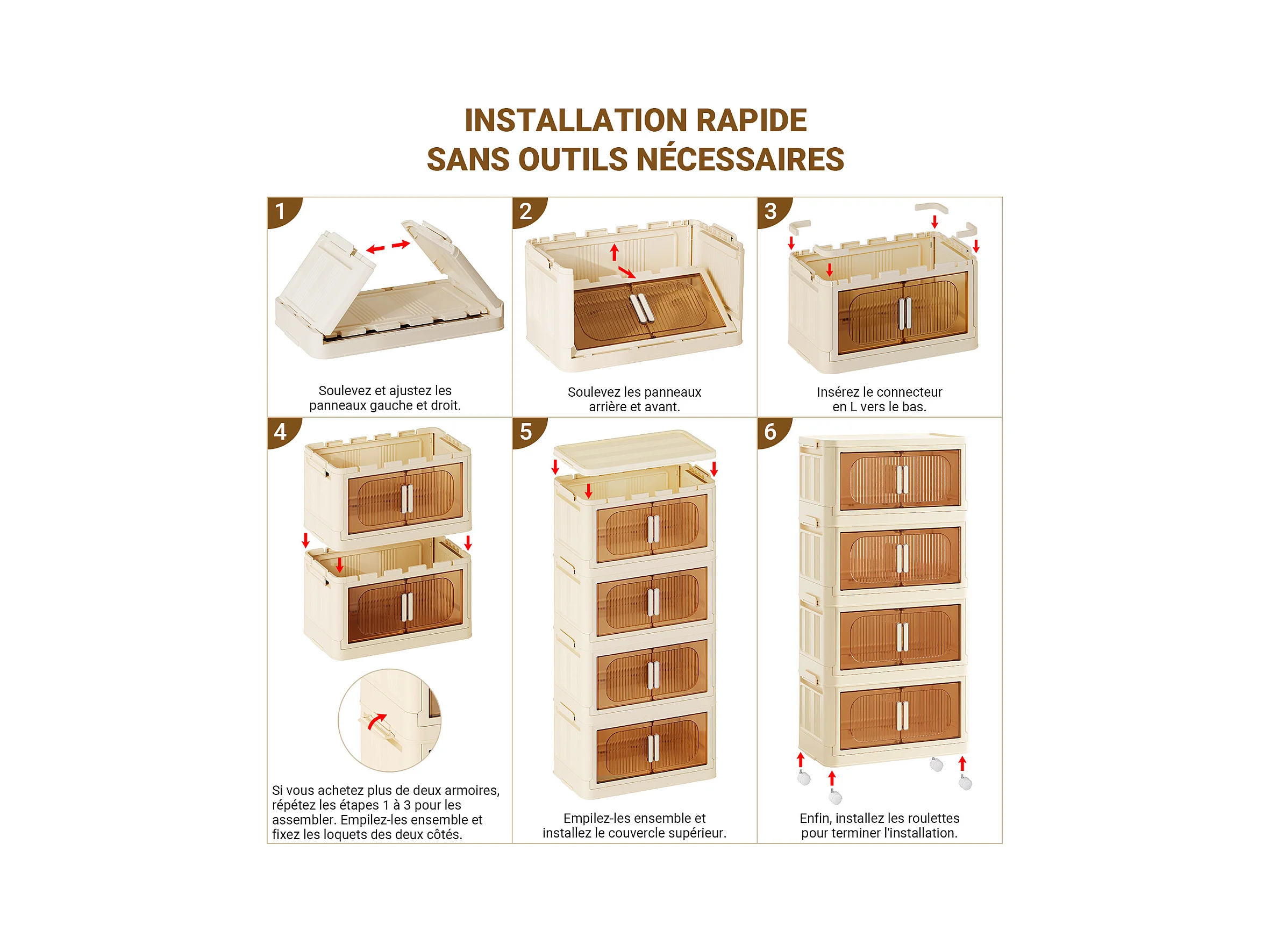 INSTALLATION RAPIDE
SANS OUTILS NÉCESSAIRES

1

Soulevez et ajustez les panneaux gauche et droit.

2

Soulevez les panneaux arrière et avant.

3

Insérez le connecteur en L vers le bas.

4

Si vous achetez plus de deux armoires, répétez les étapes 1 à 3 pour les assembler. Empilez-les ensemble et fixez les loquets des deux côtés.

5

Empilez-les ensemble et installez le couvercle supérieur.

6

Enfin, installez les roulettes pour terminer l'installation.