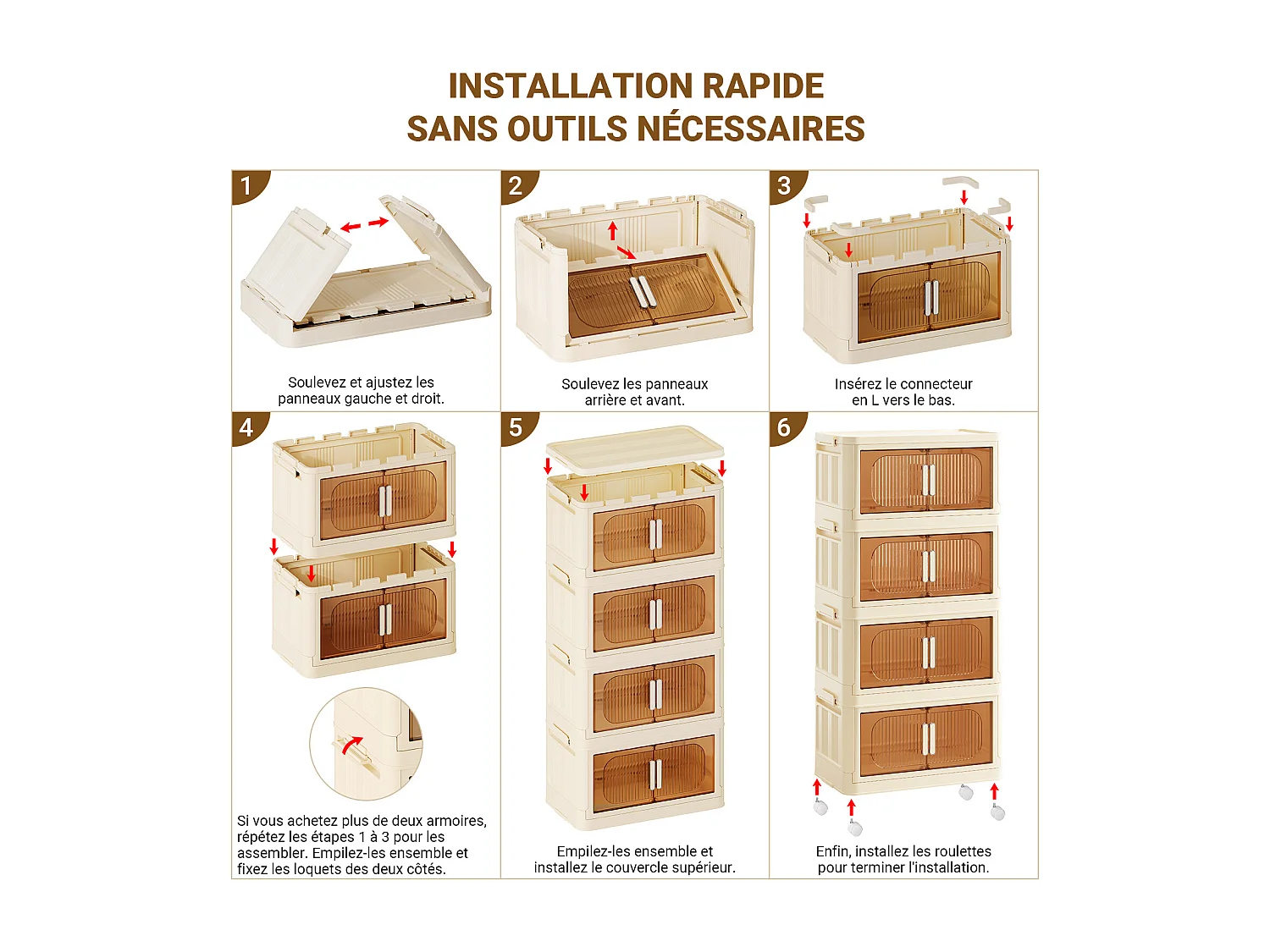 INSTALLATION RAPIDE
SANS OUTILS NÉCESSAIRES

1

Soulevez et ajustez les panneaux gauche et droit.

2

Soulevez les panneaux arrière et avant.

3

Insérez le connecteur en L vers le bas.

4

Si vous achetez plus de deux armoires, répétez les étapes 1 à 3 pour les assembler. Empilez-les ensemble et fixez les loquets des deux côtés.

5

Empilez-les ensemble et installez le couvercle supérieur.

6

Enfin, installez les roulettes pour terminer l'installation.