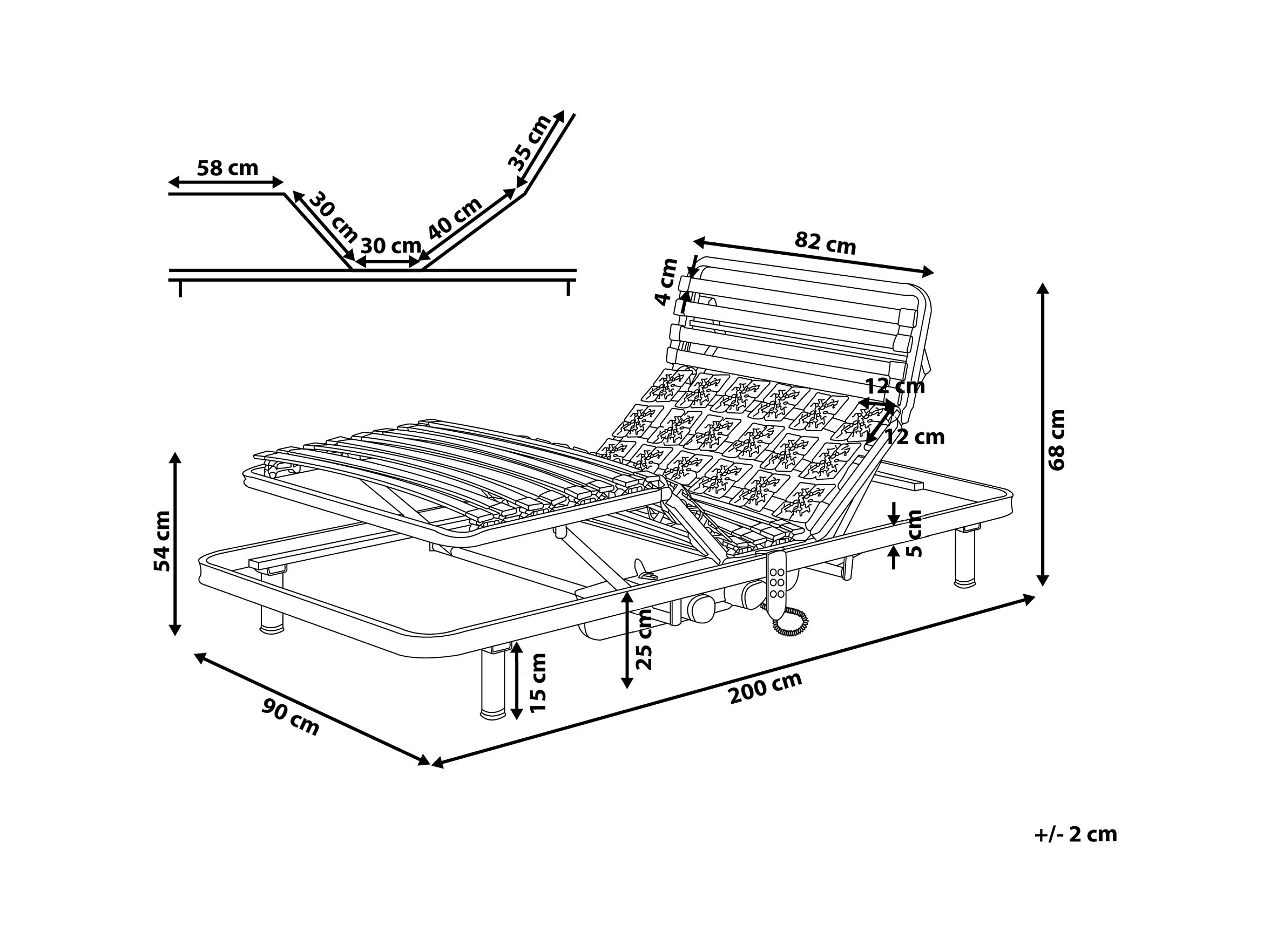 58 cm
30 cm
30 cm
40 cm
35 cm
82 cm
4 cm
12 cm
12 cm
68 cm
54 cm
5 cm
25 cm
15 cm
90 cm
200 cm
+/- 2 cm