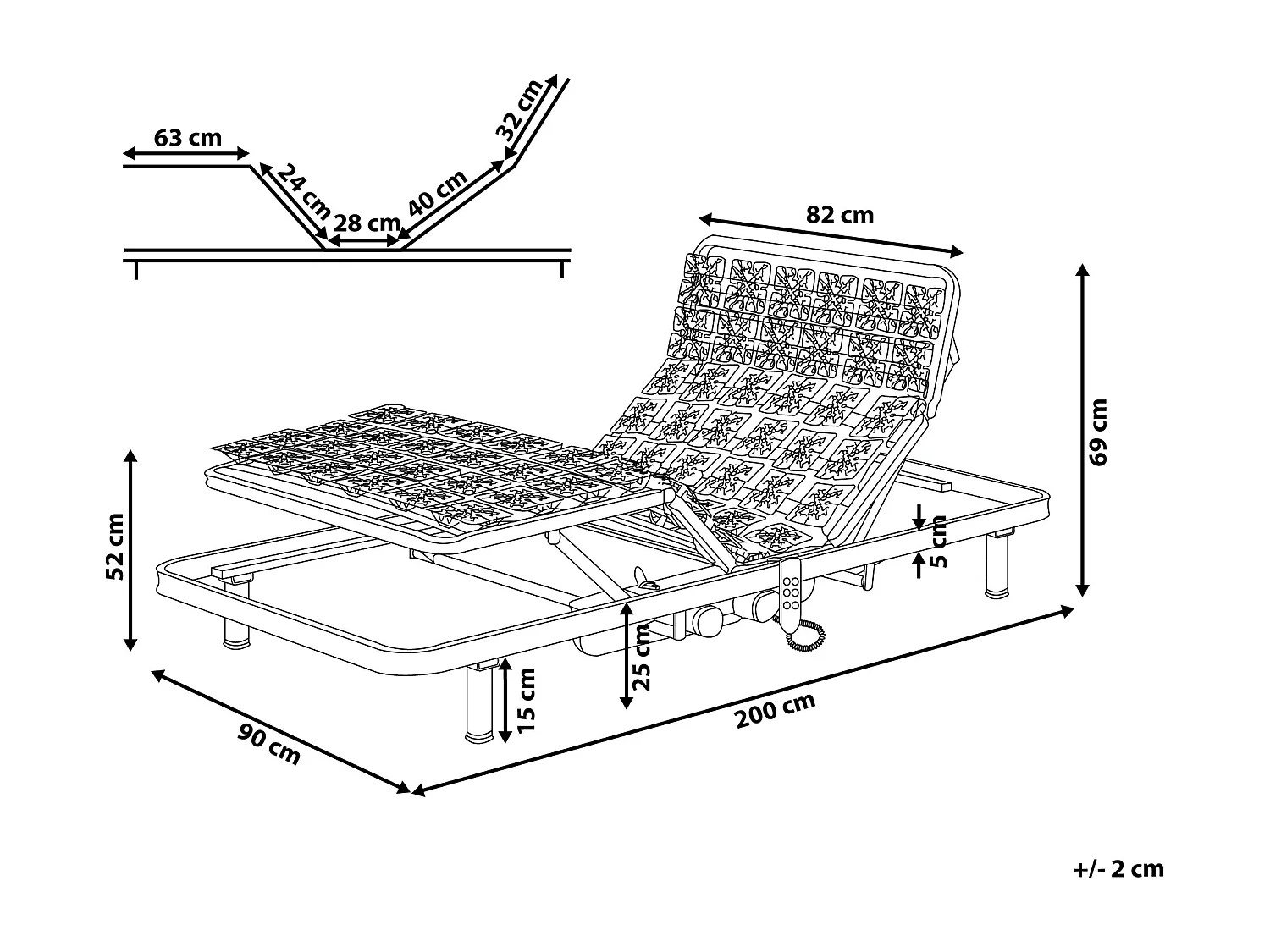 63 cm
24 cm
28 cm
40 cm
32 cm
82 cm
69 cm
52 cm
5 cm
25 cm
15 cm
90 cm
200 cm
+/- 2 cm