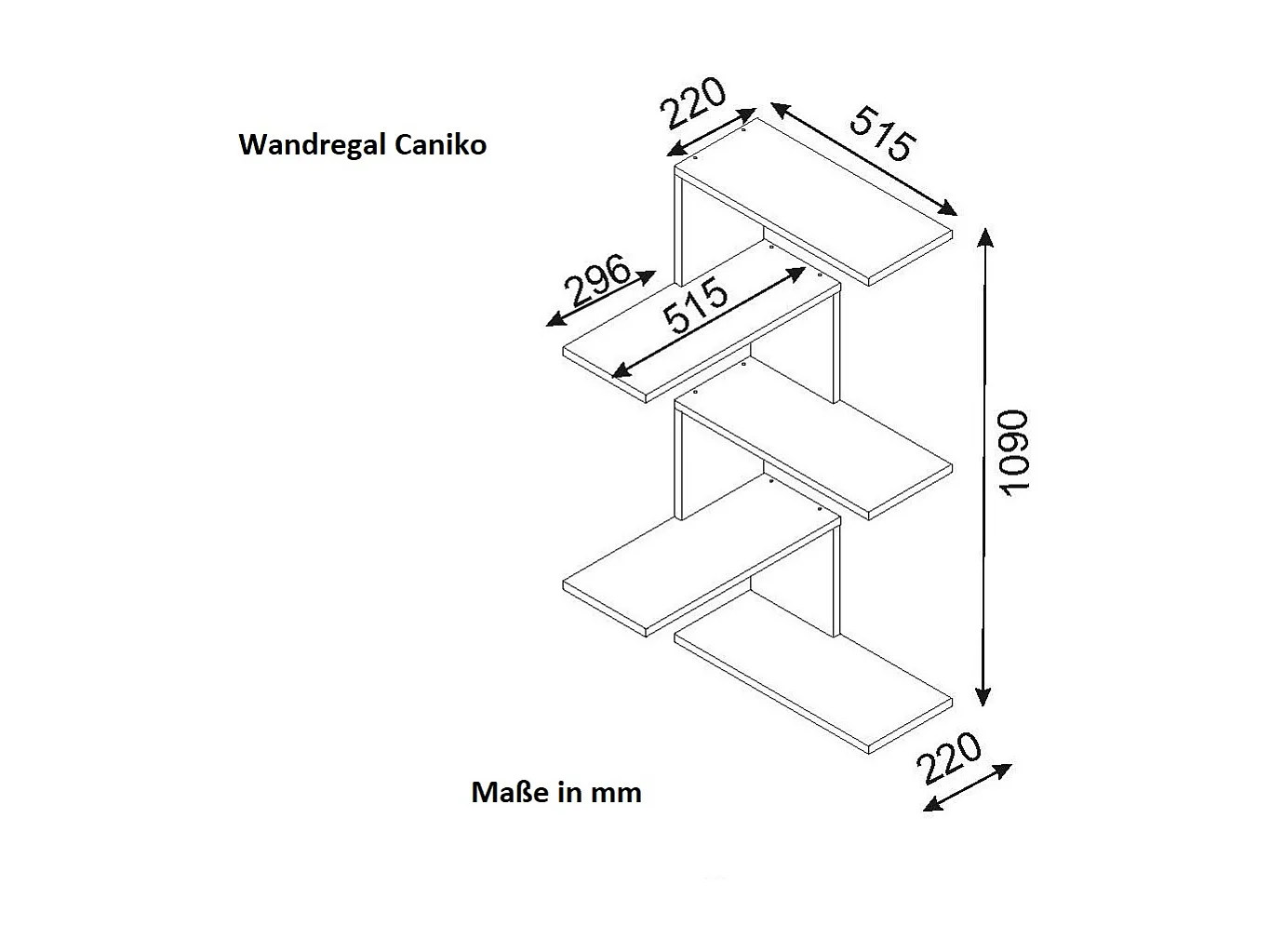 Wandregal Caniko

220
515
296
515
1090
220

Maße in mm