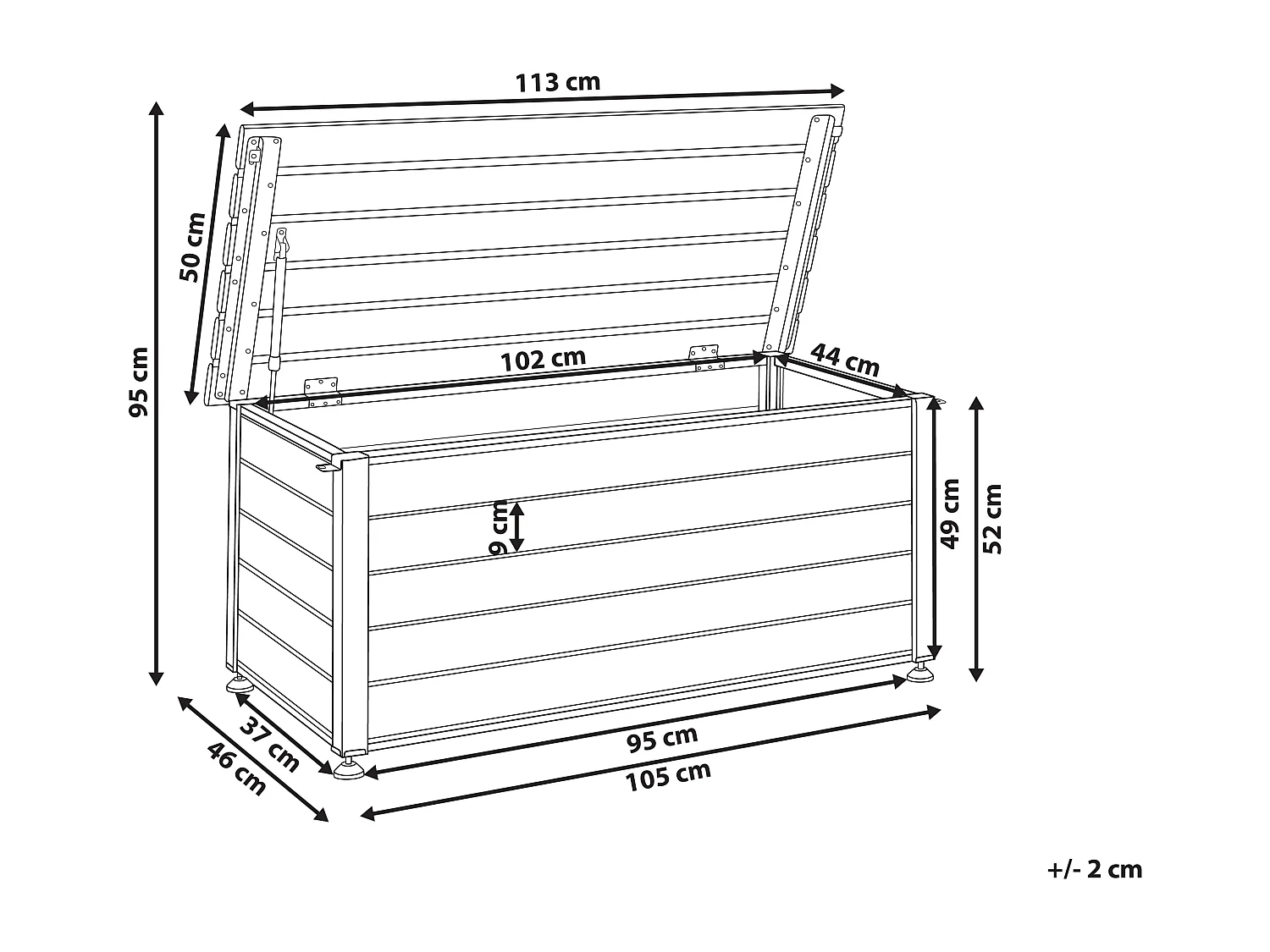 113 cm

50 cm

95 cm

102 cm

44 cm

9 cm

49 cm

52 cm

37 cm

46 cm

95 cm

105 cm

+/- 2 cm