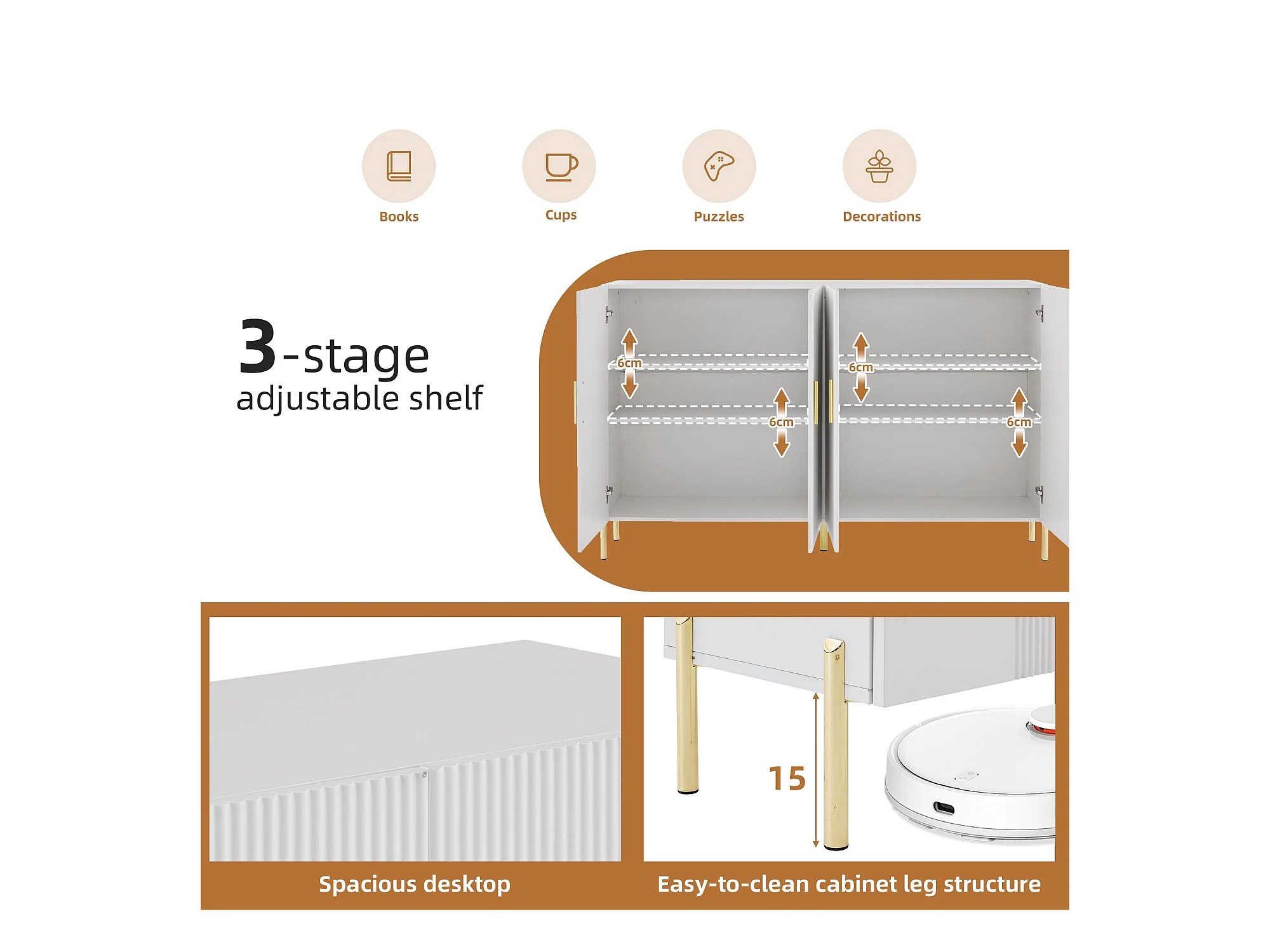 Books
Cups
Puzzles
Decorations

3-stage
adjustable shelf

6cm
6cm
6cm
6cm

15

Spacious desktop

Easy-to-clean cabinet leg structure