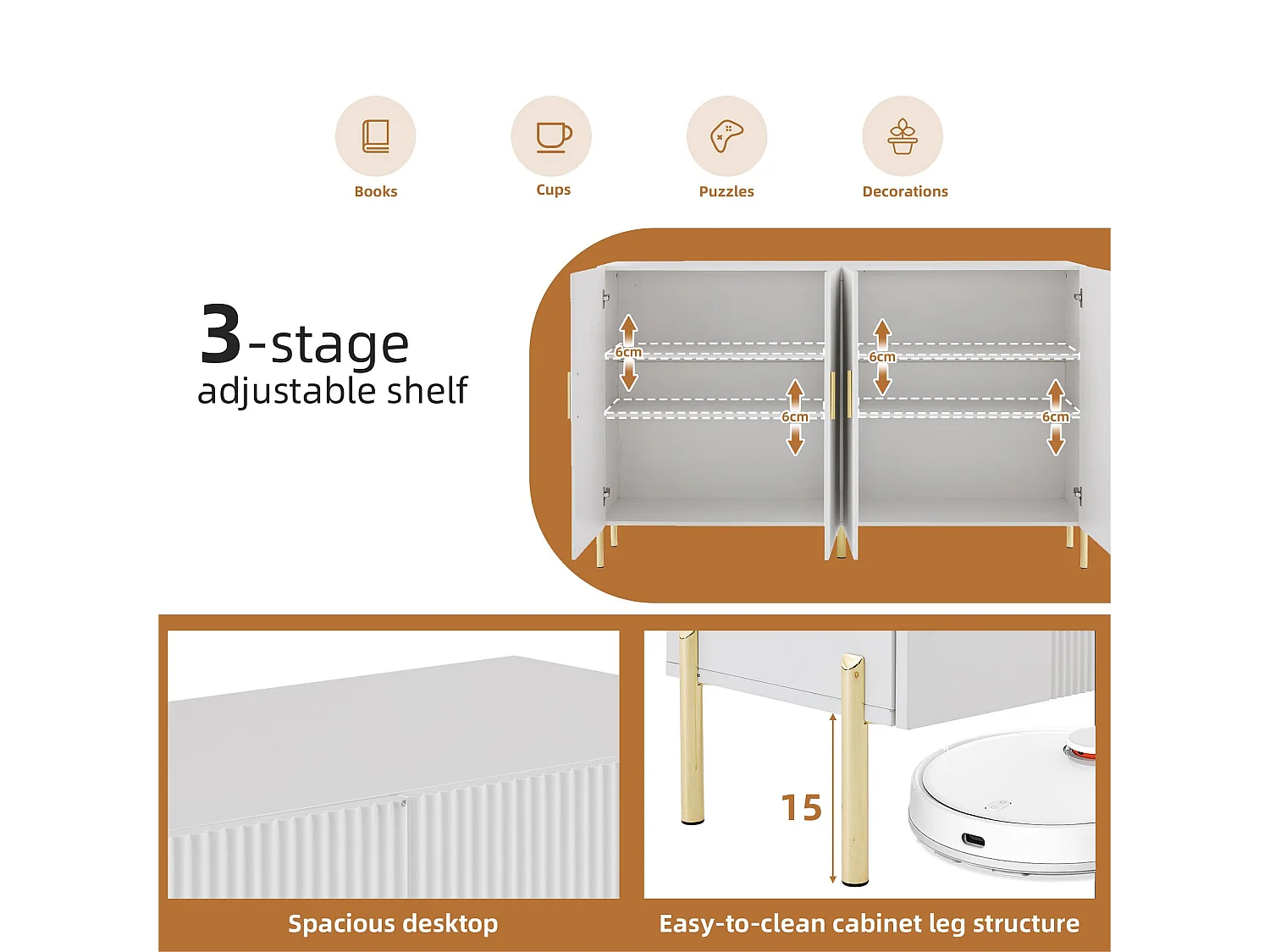 Books

Cups

Puzzles

Decorations

3-stage adjustable shelf

6cm

6cm

6cm

6cm

15

Spacious desktop

Easy-to-clean cabinet leg structure