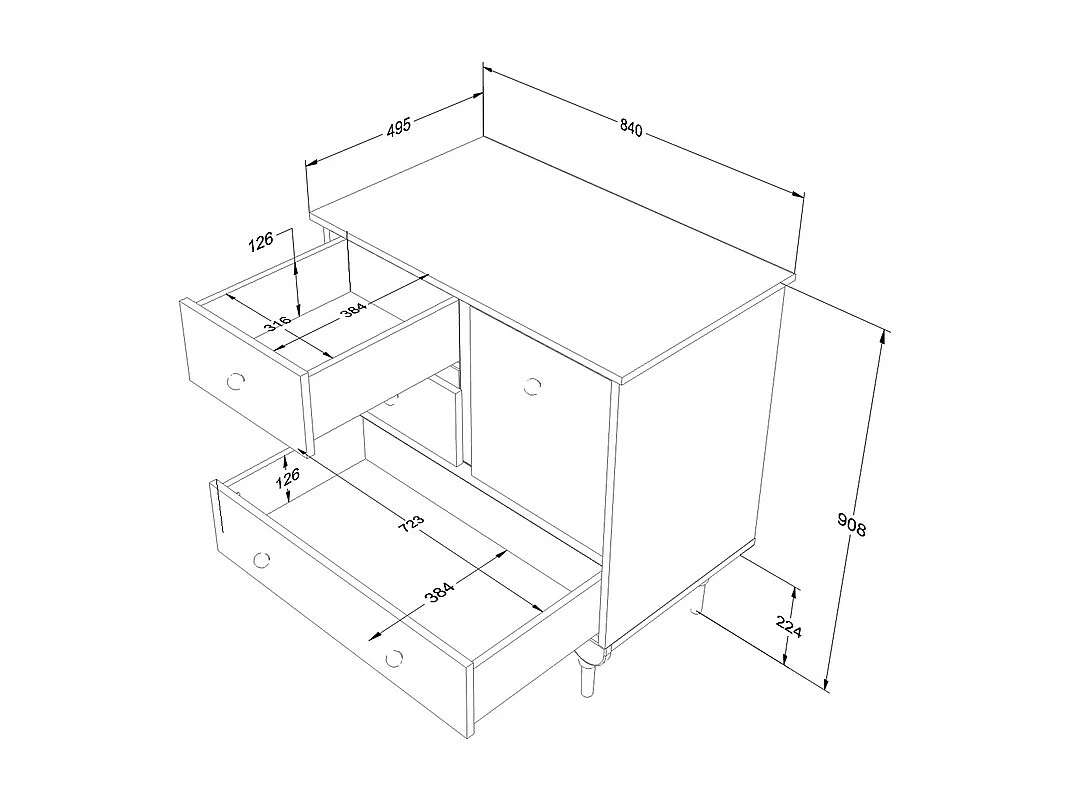 495
840
126
316
384
126
723
384
908
224