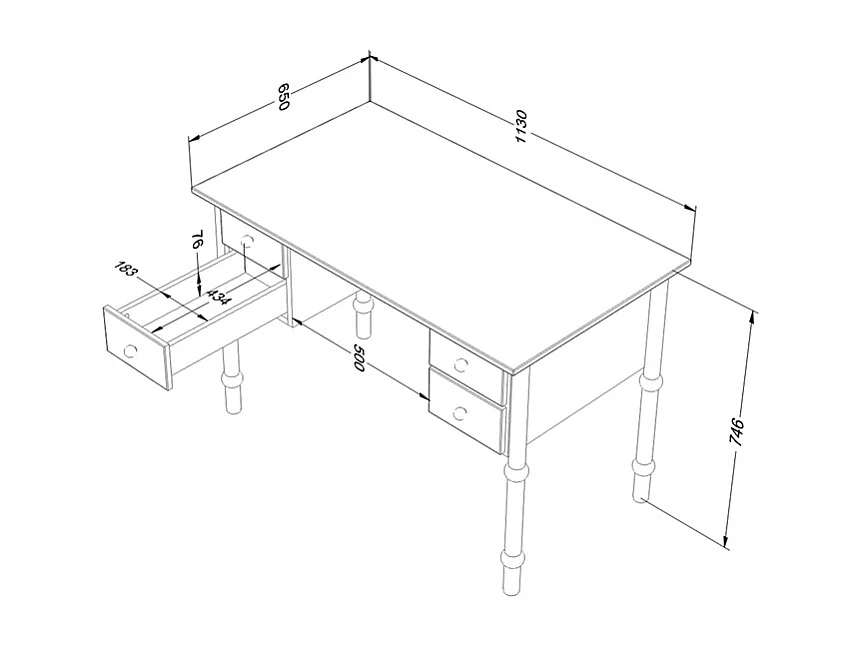 650
1130
76
183
434
500
746