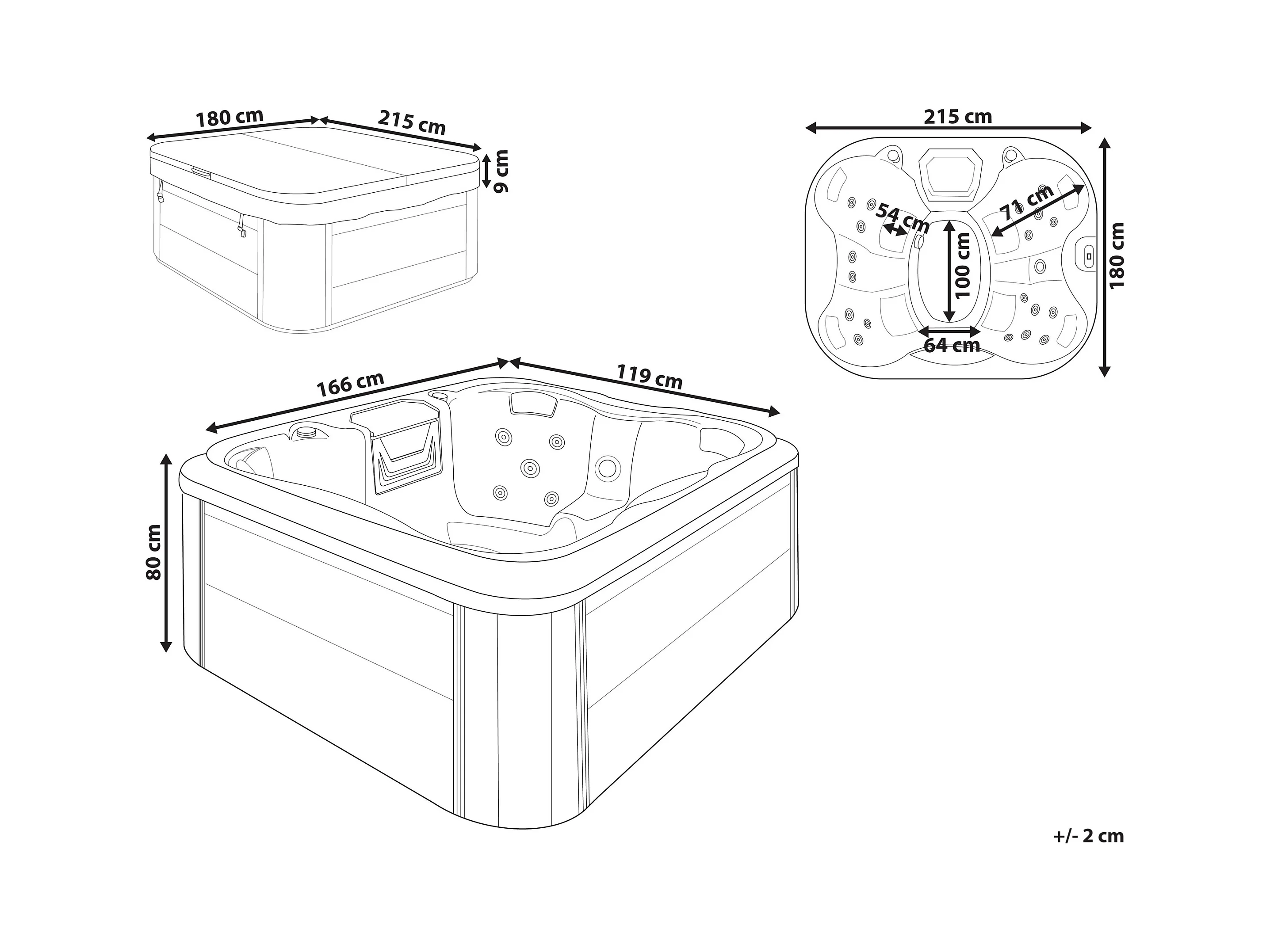 180 cm
215 cm
9 cm

215 cm
180 cm
54 cm
71 cm
100 cm
64 cm

166 cm
119 cm
80 cm

+/- 2 cm