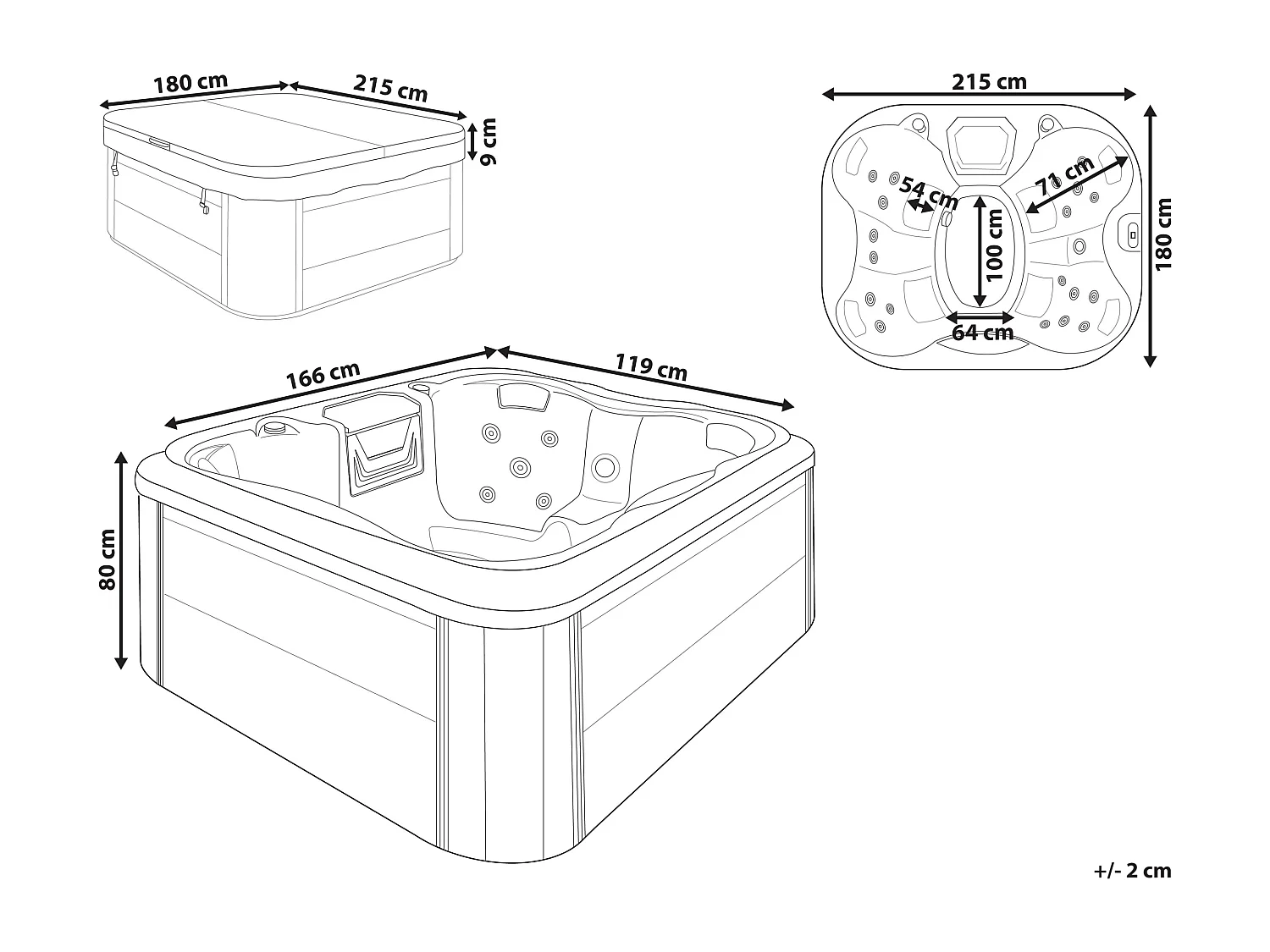 180 cm
215 cm
9 cm

215 cm
54 cm
71 cm
100 cm
180 cm
64 cm

166 cm
119 cm
80 cm

+/- 2 cm