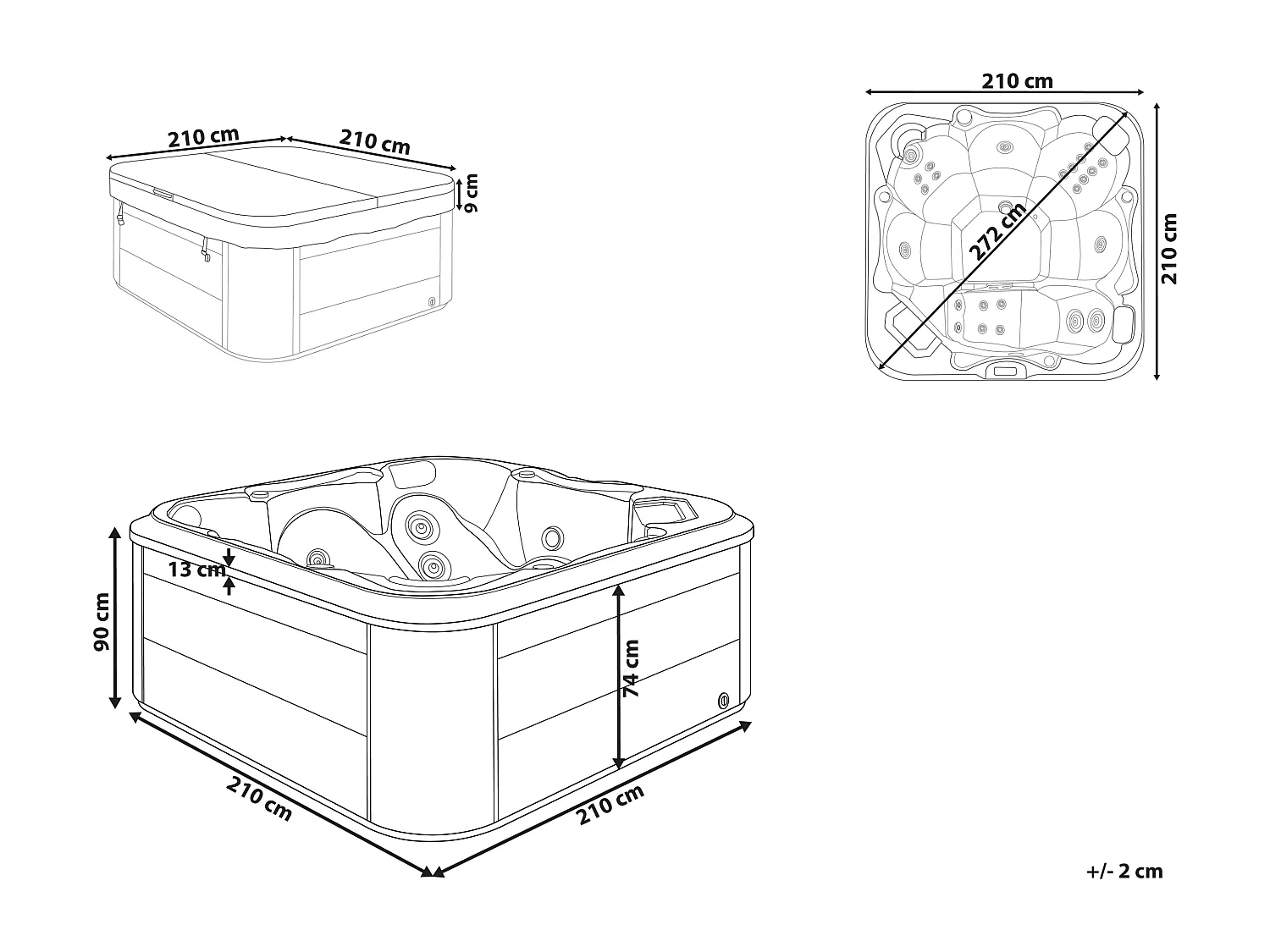 210 cm
210 cm
9 cm

210 cm
272 cm
210 cm

13 cm
90 cm
74 cm
210 cm
210 cm

+/- 2 cm