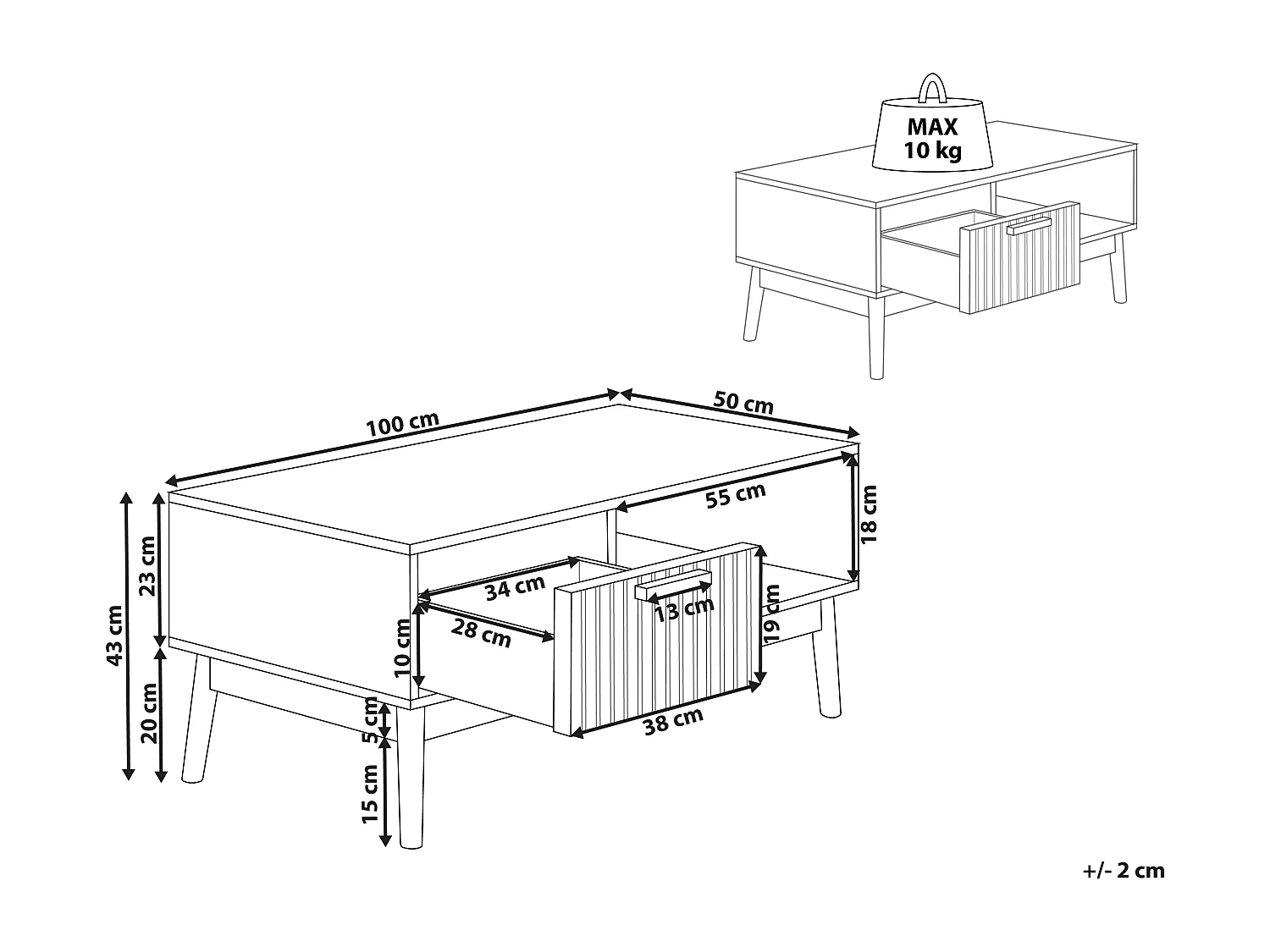 MAX
10 kg

100 cm
50 cm
55 cm
18 cm
43 cm
23 cm
20 cm
34 cm
28 cm
10 cm
13 cm
19 cm
38 cm
5 cm
15 cm

+/- 2 cm