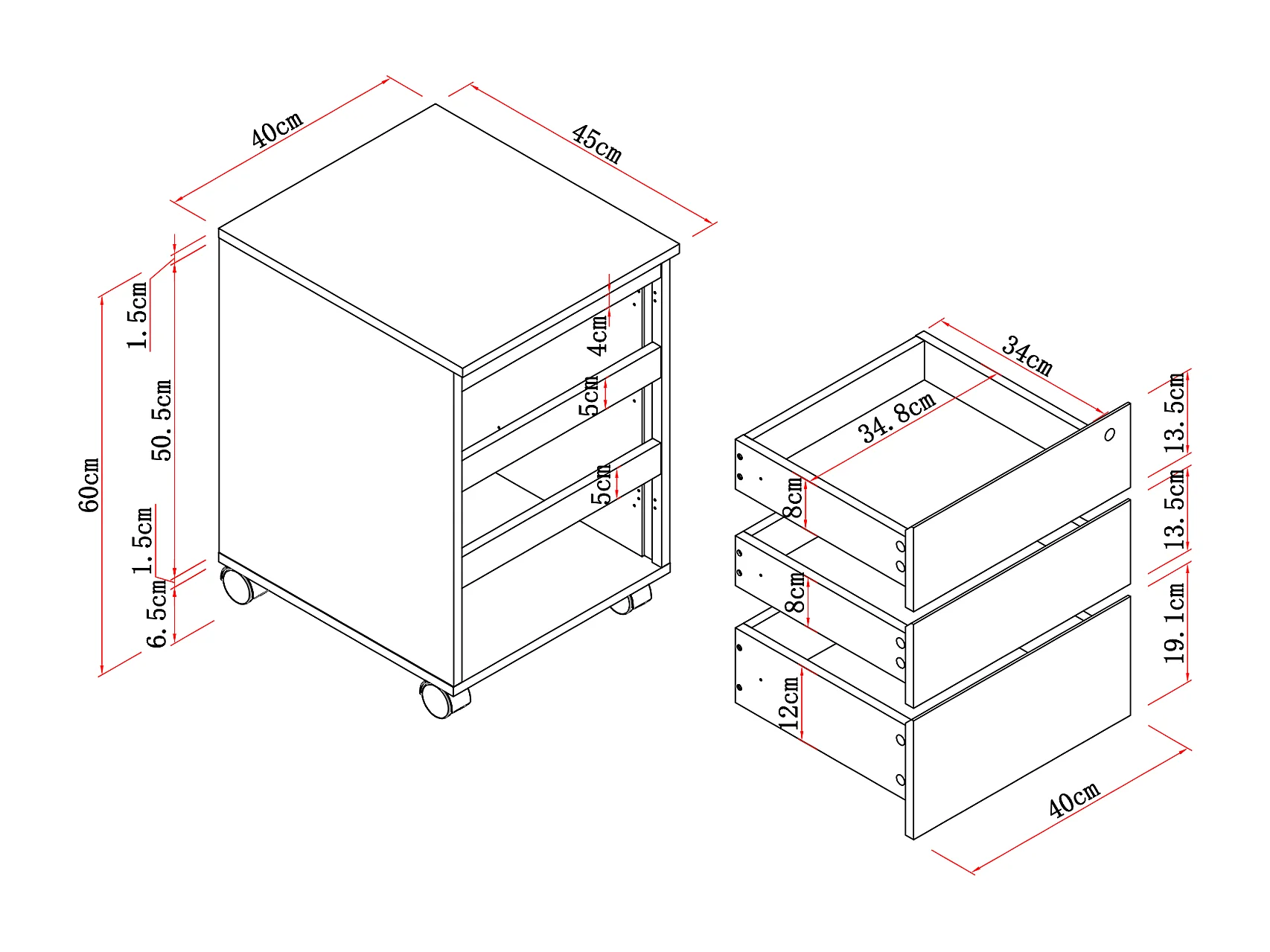 40cm
45cm
60cm
1.5cm
50.5cm
1.5cm
6.5cm
4cm
5cm
5cm
34cm
34.8cm
8cm
8cm
12cm
13.5cm
13.5cm
19.1cm
40cm