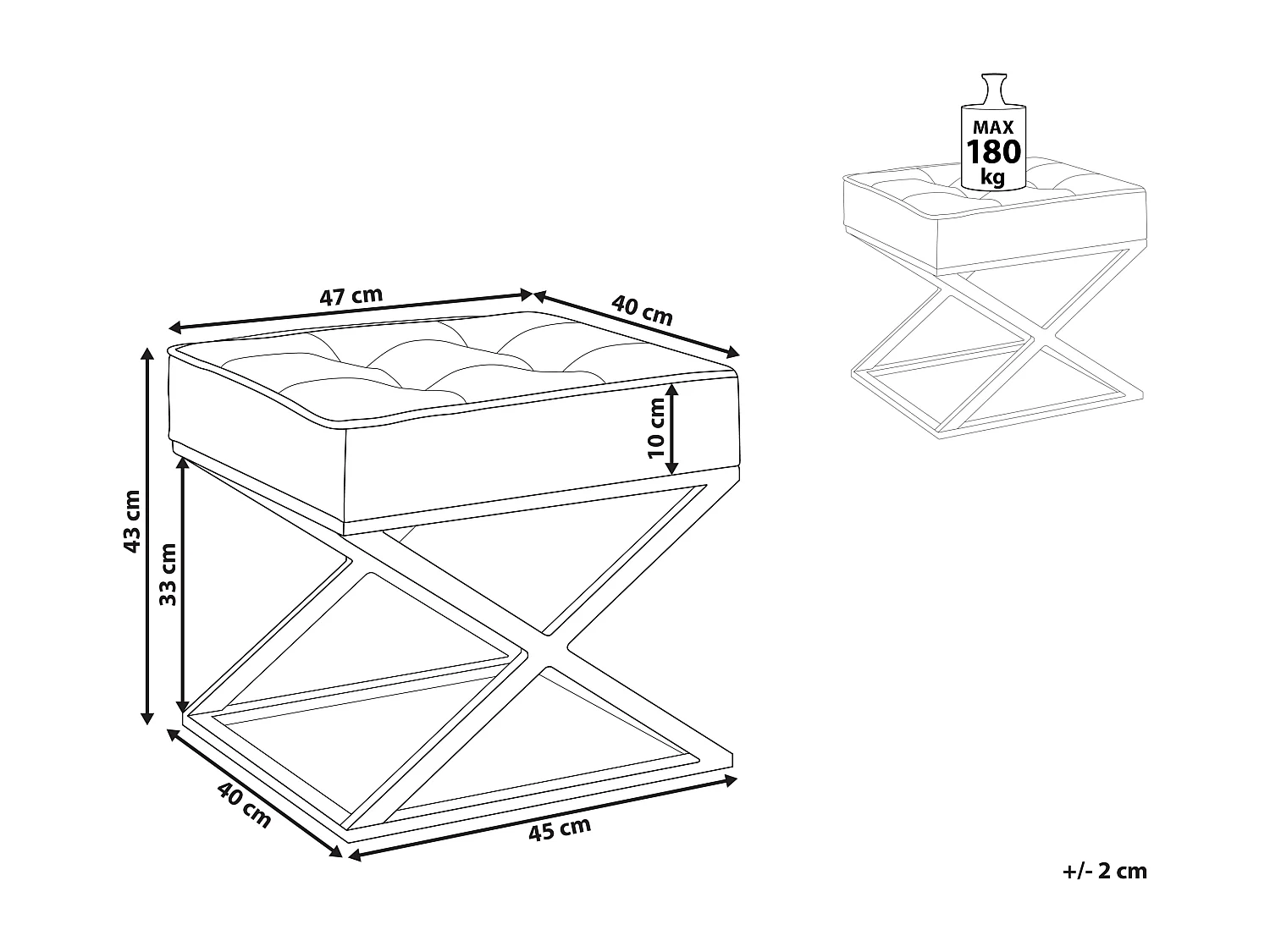 MAX
180
kg

47 cm

40 cm

10 cm

43 cm

33 cm

40 cm

45 cm

+/- 2 cm