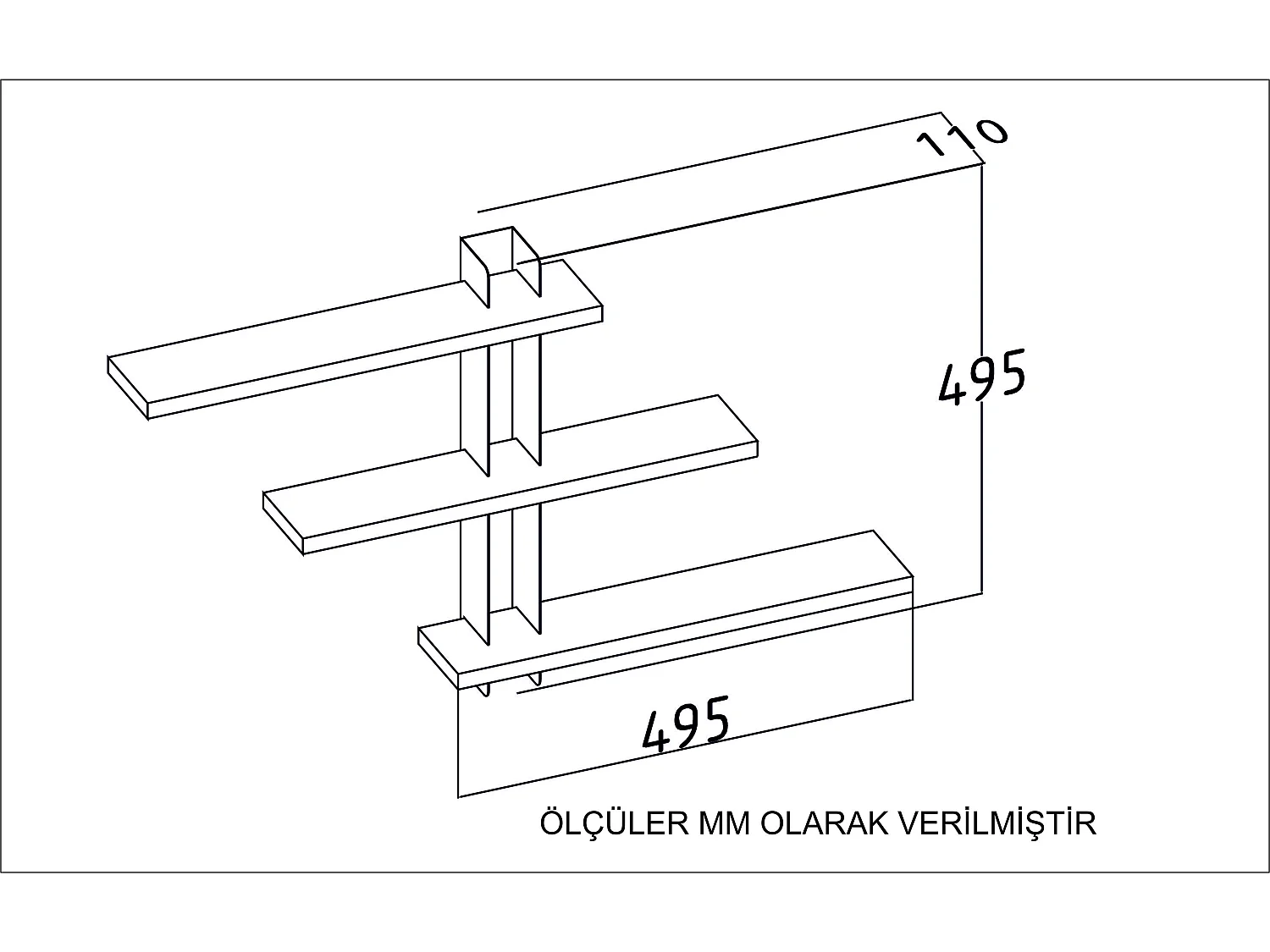 110

495

495

ÖLÇÜLER MM OLARAK VERİLMİŞTİR