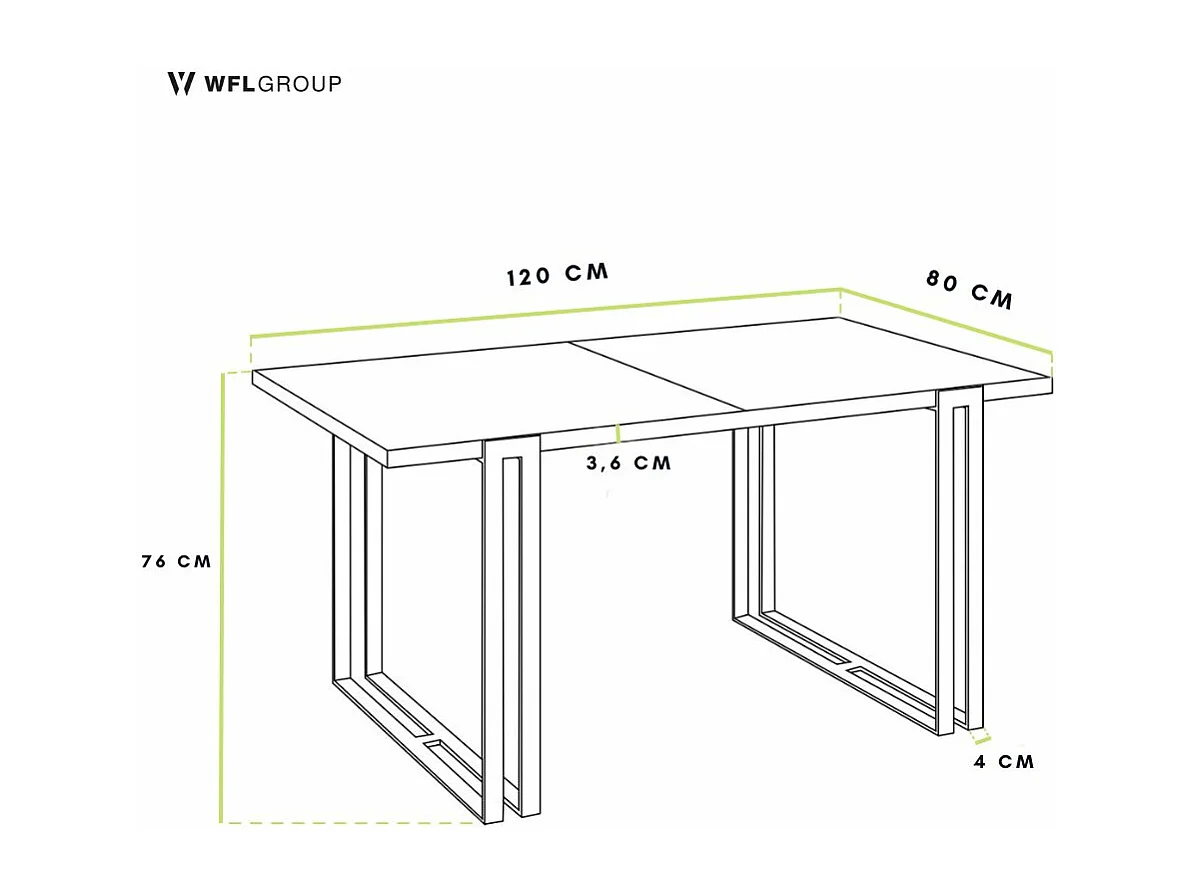 WFLGROUP

120 CM

80 CM

3,6 CM

76 CM

4 CM