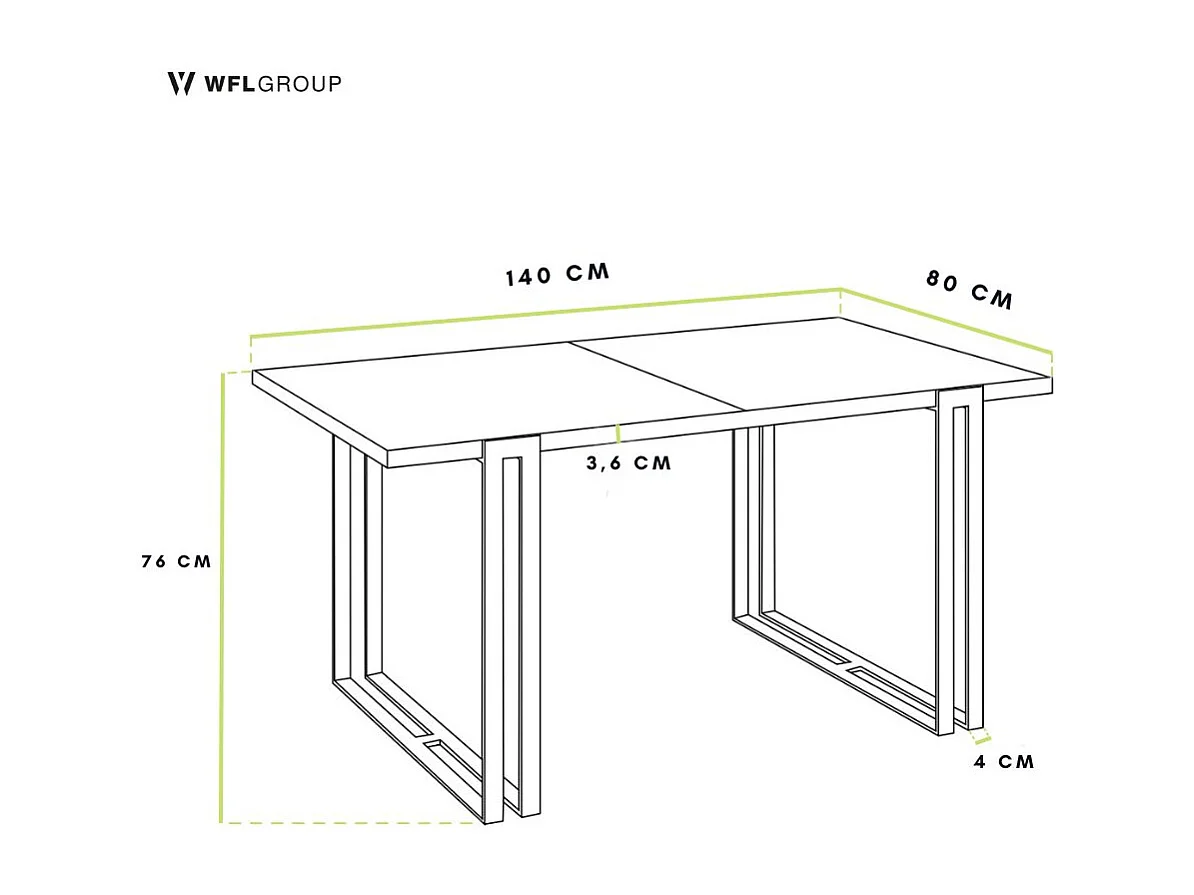 WFLGROUP

140 CM

80 CM

3,6 CM

76 CM

4 CM