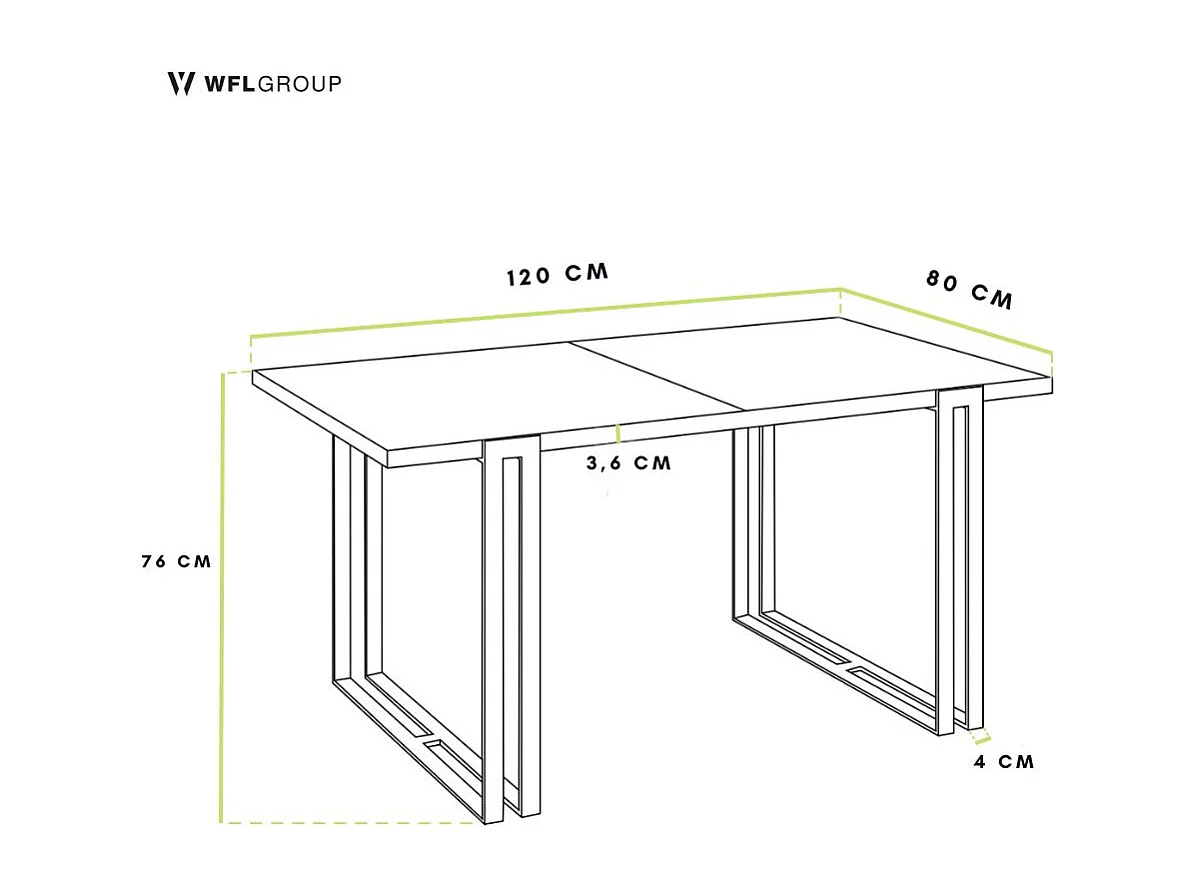 WFLGROUP

120 CM

80 CM

3,6 CM

76 CM

4 CM