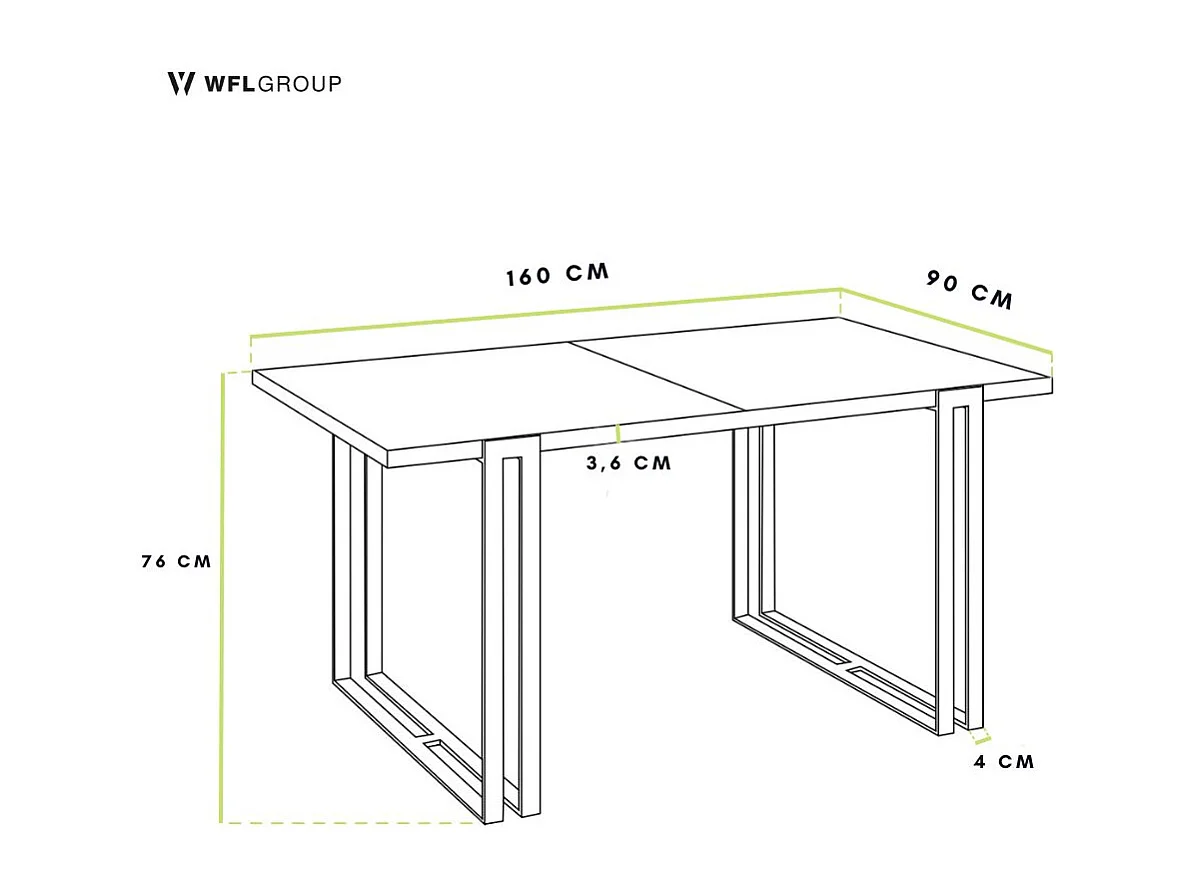 WFLGROUP

160 CM

90 CM

3,6 CM

76 CM

4 CM