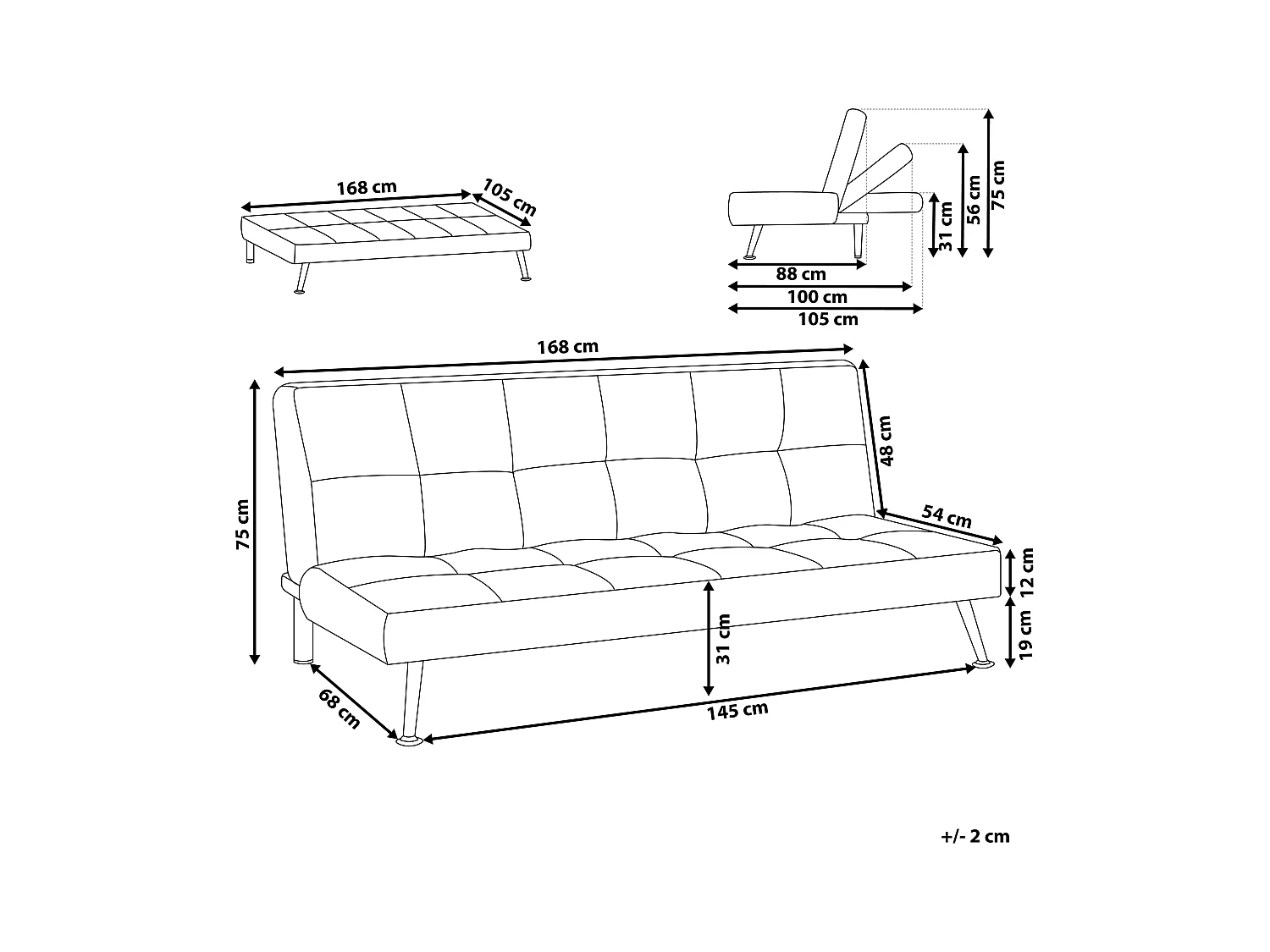 168 cm
105 cm

31 cm
56 cm
75 cm
88 cm
100 cm
105 cm

168 cm
48 cm
54 cm
75 cm
12 cm
19 cm
31 cm
68 cm
145 cm

+/- 2 cm