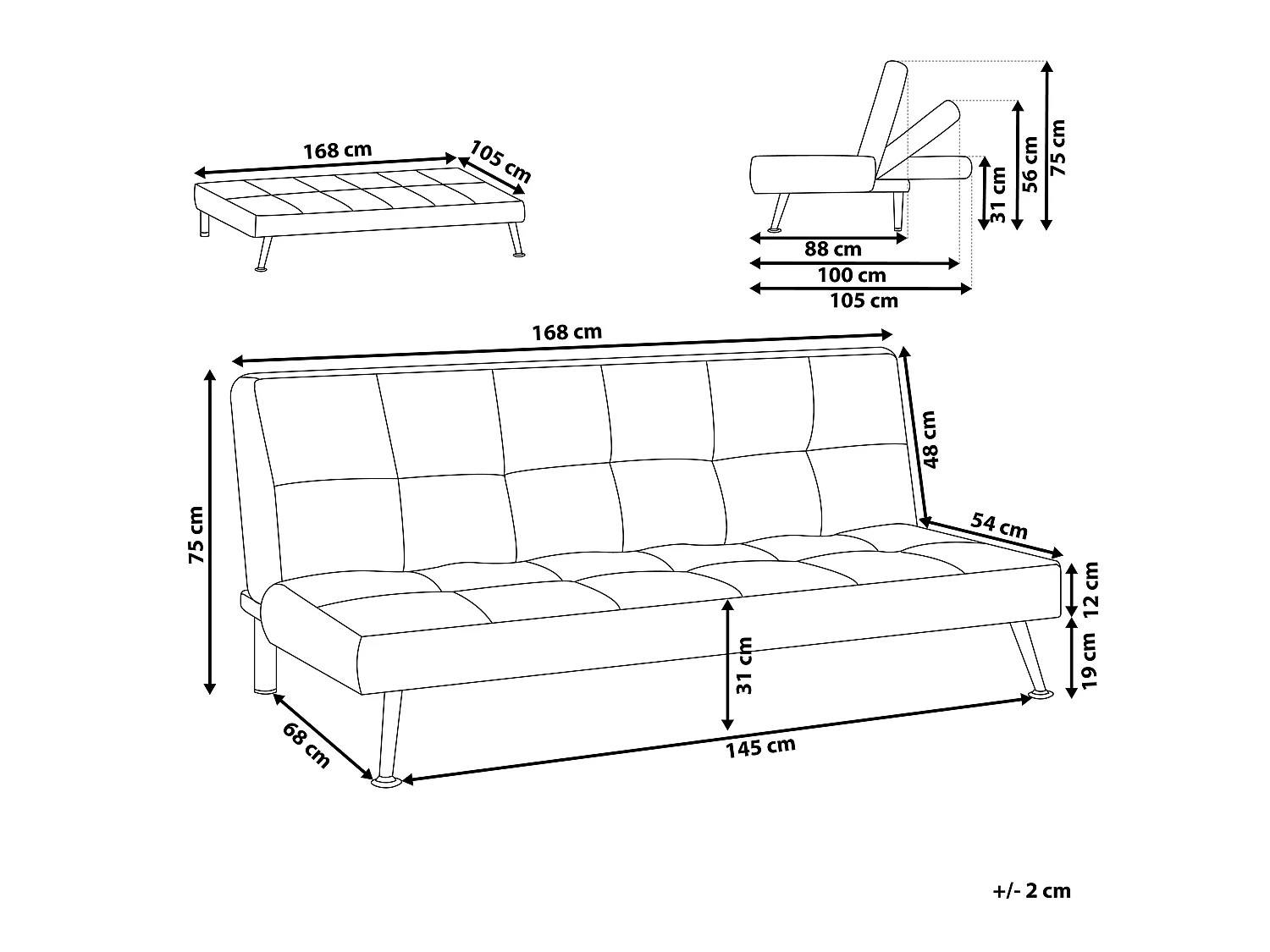 168 cm
105 cm

31 cm
56 cm
75 cm
88 cm
100 cm
105 cm

168 cm
48 cm
54 cm
75 cm
12 cm
19 cm
31 cm
68 cm
145 cm

+/- 2 cm